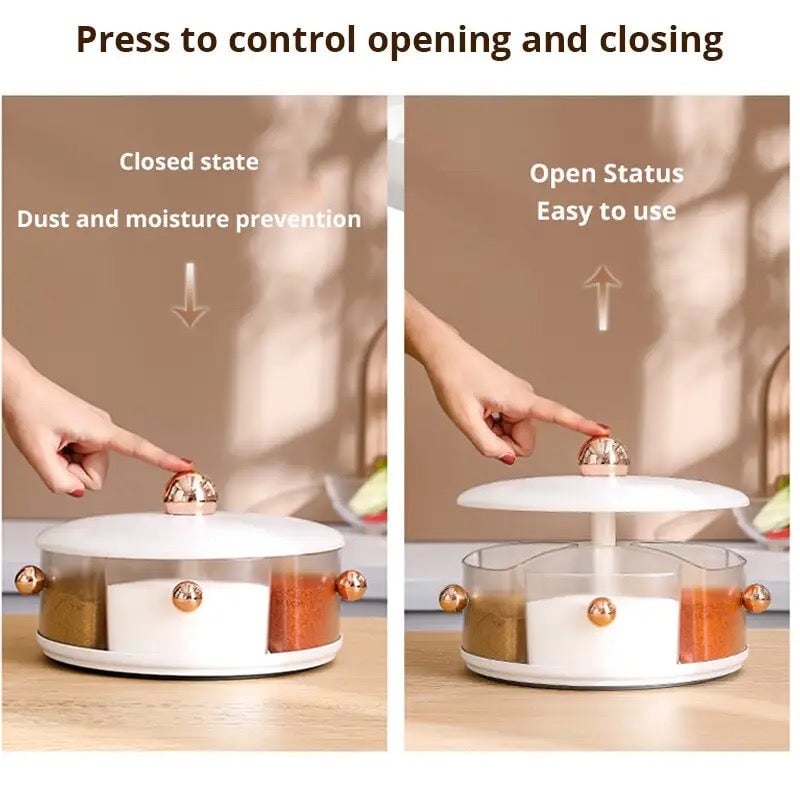 Press to control opening and closing

Closed state

Dust and moisture prevention

Open Status

Easy to use