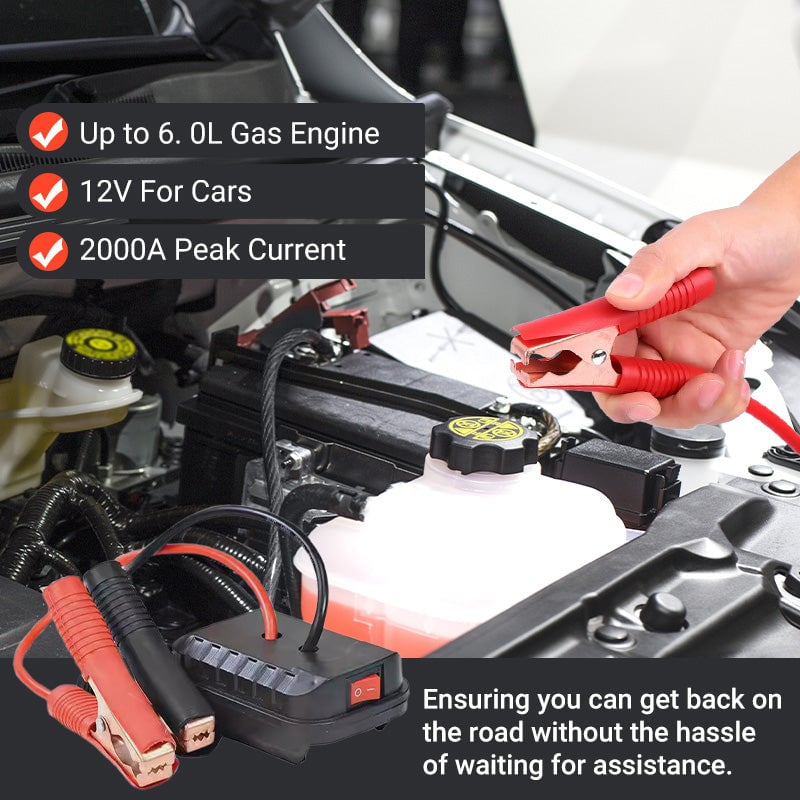 Up to 6. 0L Gas Engine
12V For Cars
2000A Peak Current

Ensuring you can get back on the road without the hassle of waiting for assistance.