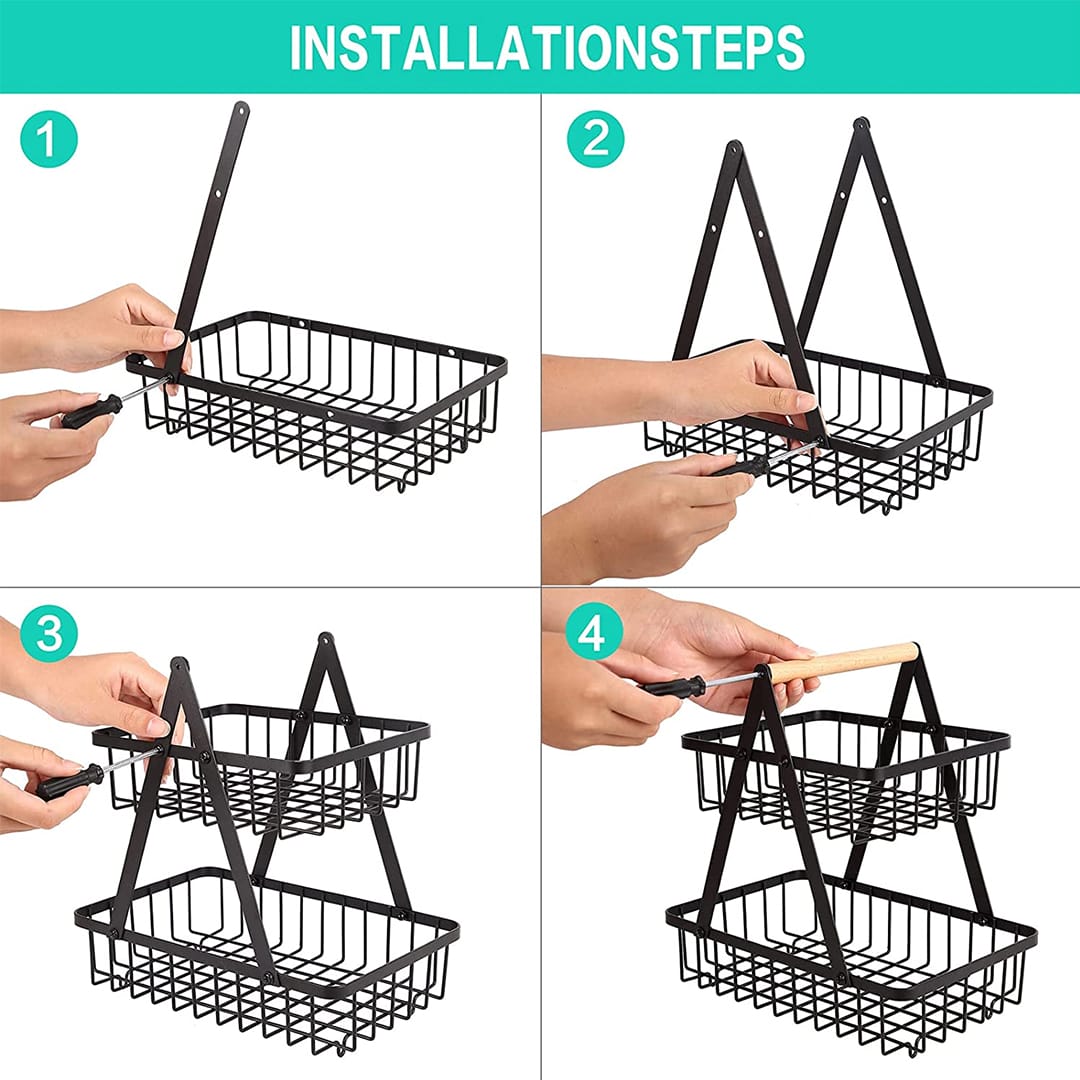 INSTALLATIONSTEPS

1

2

3

4