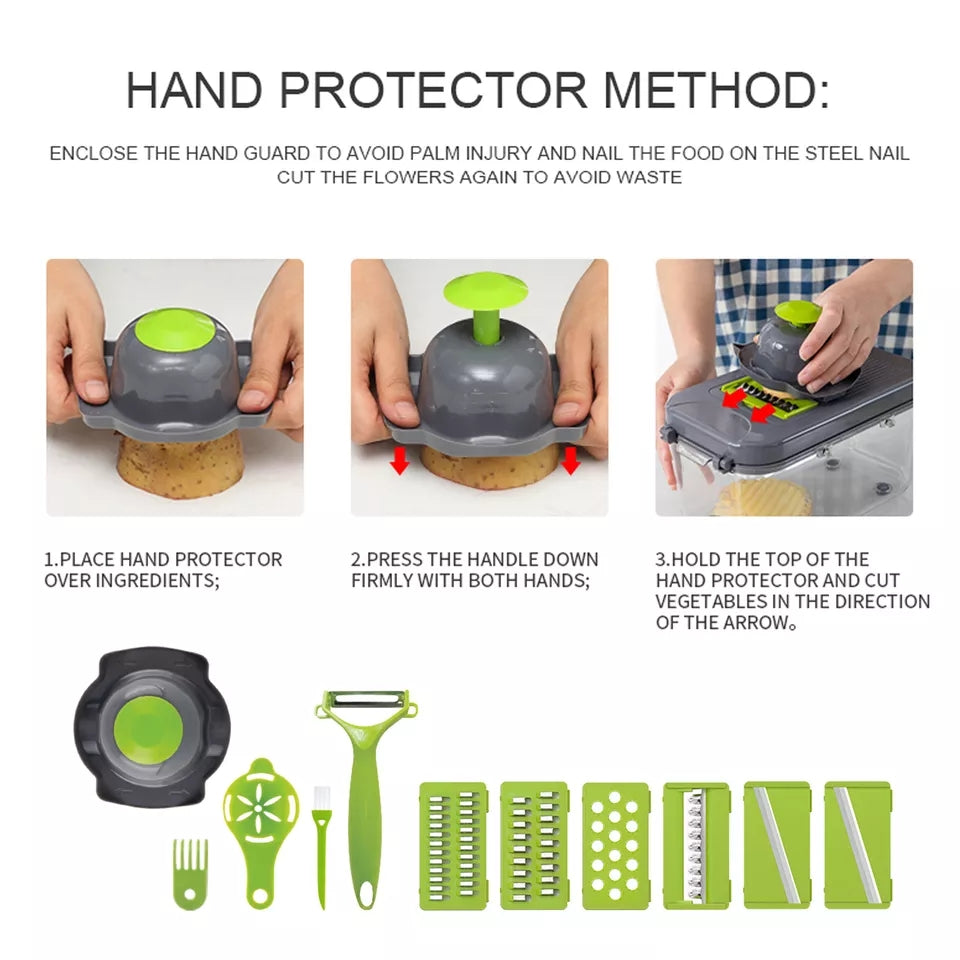 HAND PROTECTOR METHOD:

ENCLOSE THE HAND GUARD TO AVOID PALM INJURY AND NAIL THE FOOD ON THE STEEL NAIL
CUT THE FLOWERS AGAIN TO AVOID WASTE

1.PLACE HAND PROTECTOR OVER INGREDIENTS;

2.PRESS THE HANDLE DOWN FIRMLY WITH BOTH HANDS;

3.HOLD THE TOP OF THE HAND PROTECTOR AND CUT VEGETABLES IN THE DIRECTION OF THE ARROW。