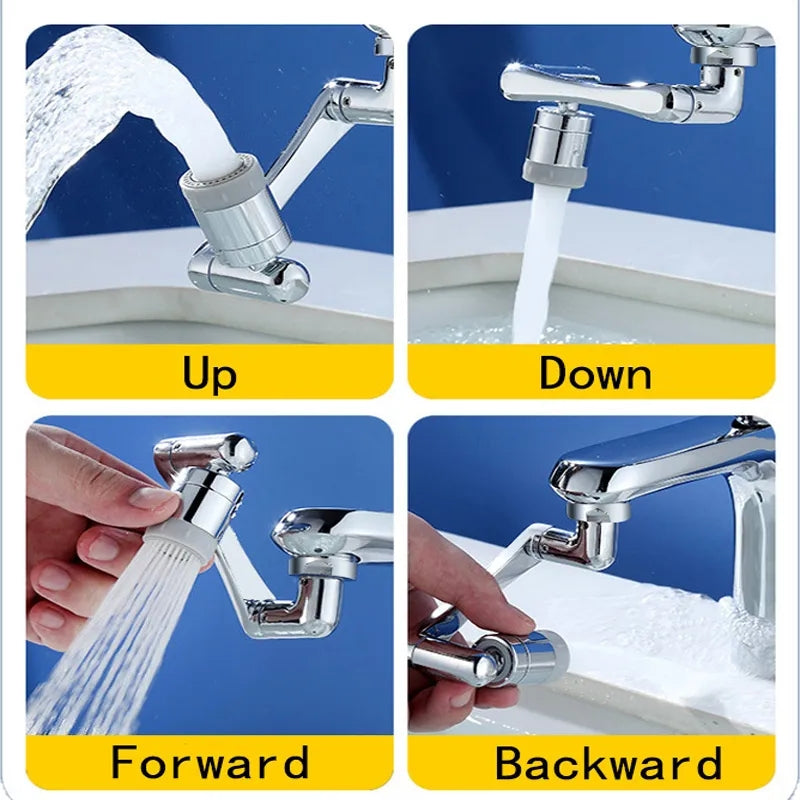 Up

Down

Forward

Backward