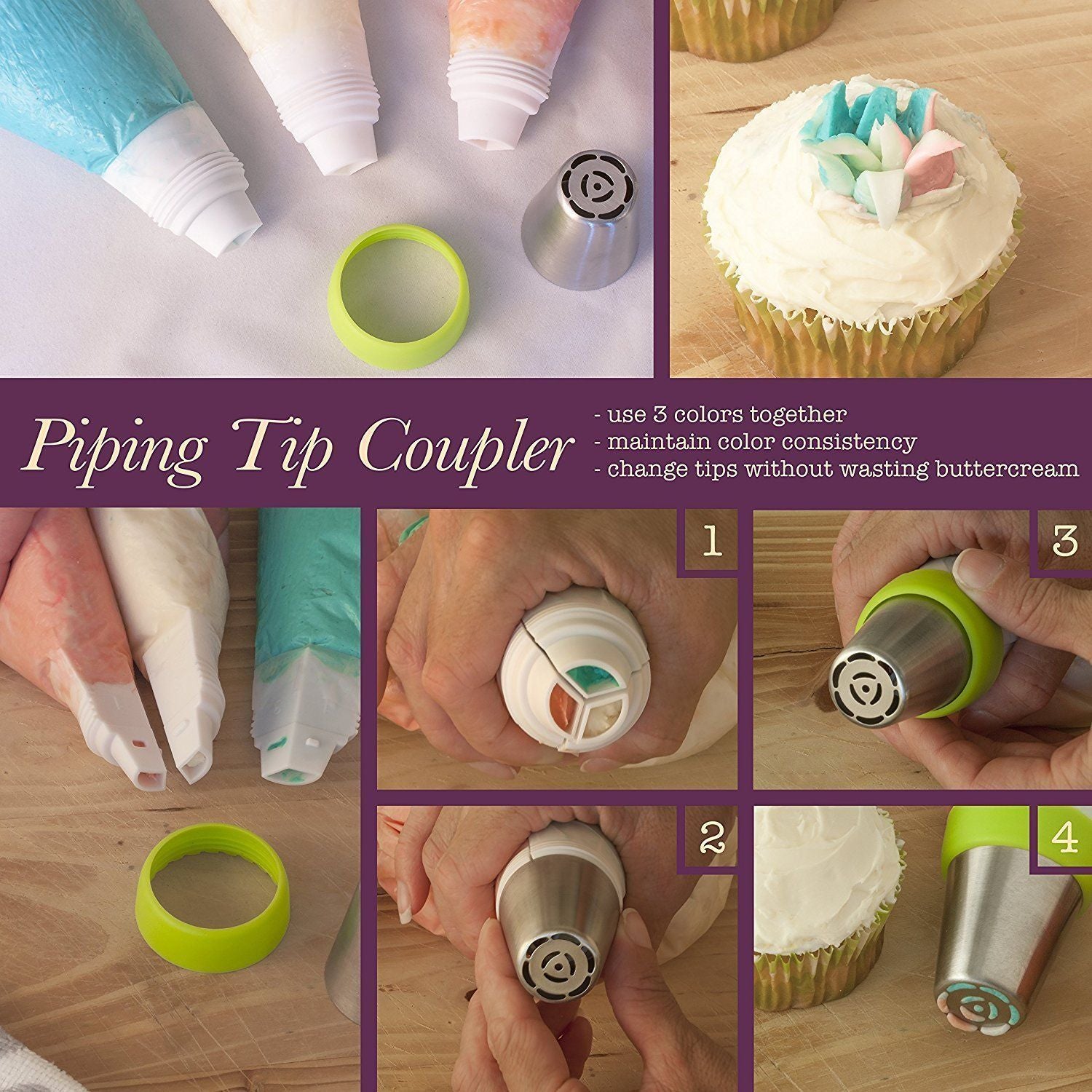 Piping Tip Coupler

- use 3 colors together
- maintain color consistency
- change tips without wasting buttercream

1

3

2

4