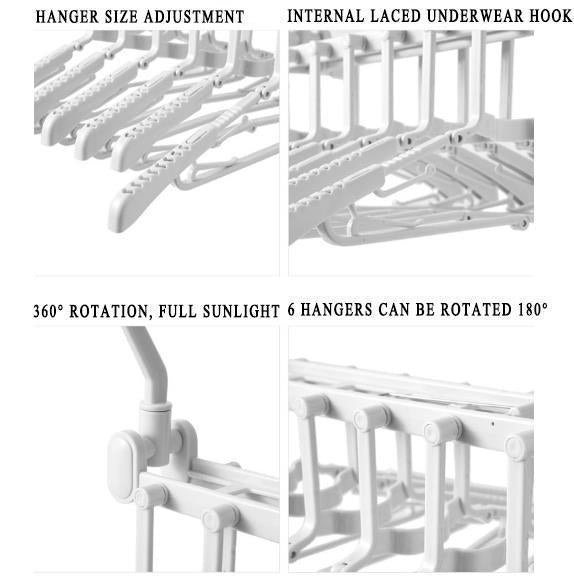 HANGER SIZE ADJUSTMENT

INTERNAL LACED UNDERWEAR HOOK

360° ROTATION, FULL SUNLIGHT

6 HANGERS CAN BE ROTATED 180°