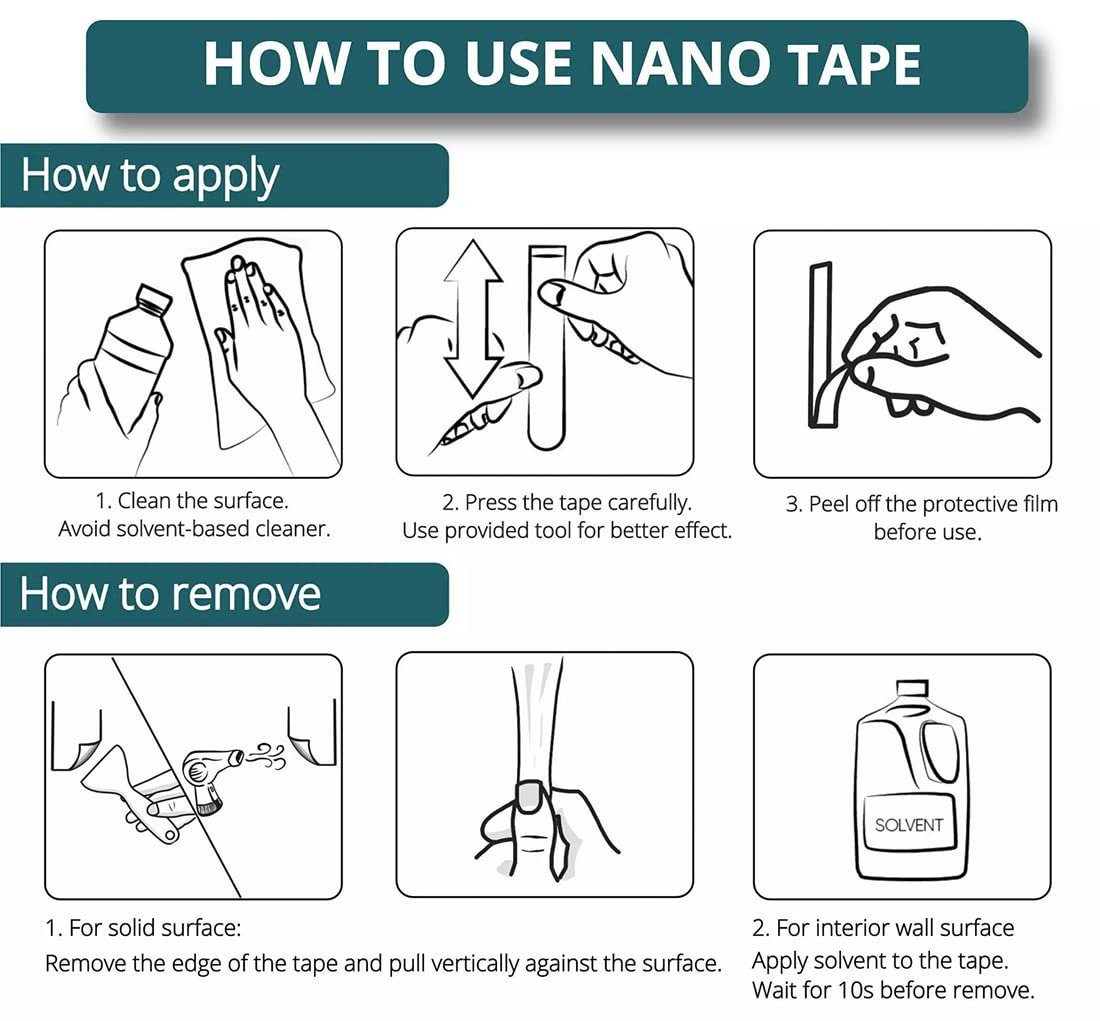 HOW TO USE NANO TAPE

How to apply

1. Clean the surface.
Avoid solvent-based cleaner.

2. Press the tape carefully.
Use provided tool for better effect.

3. Peel off the protective film before use.

How to remove

SOLVENT

1. For solid surface:
Remove the edge of the tape and pull vertically against the surface.

2. For interior wall surface
Apply solvent to the tape.
Wait for 10s before remove.