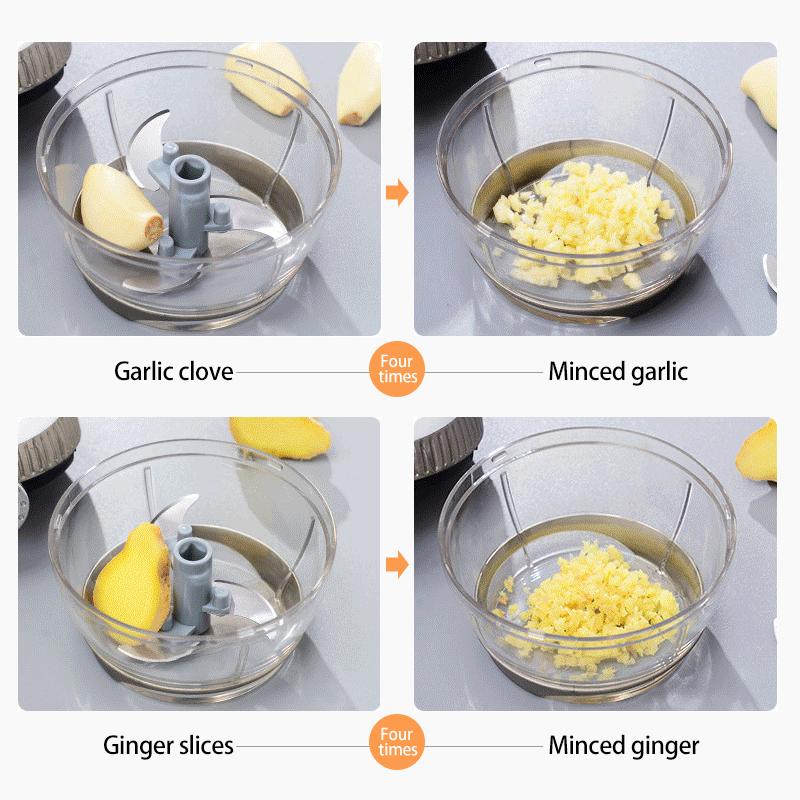 Garlic clove

Four times

Minced garlic

Ginger slices

Four times

Minced ginger