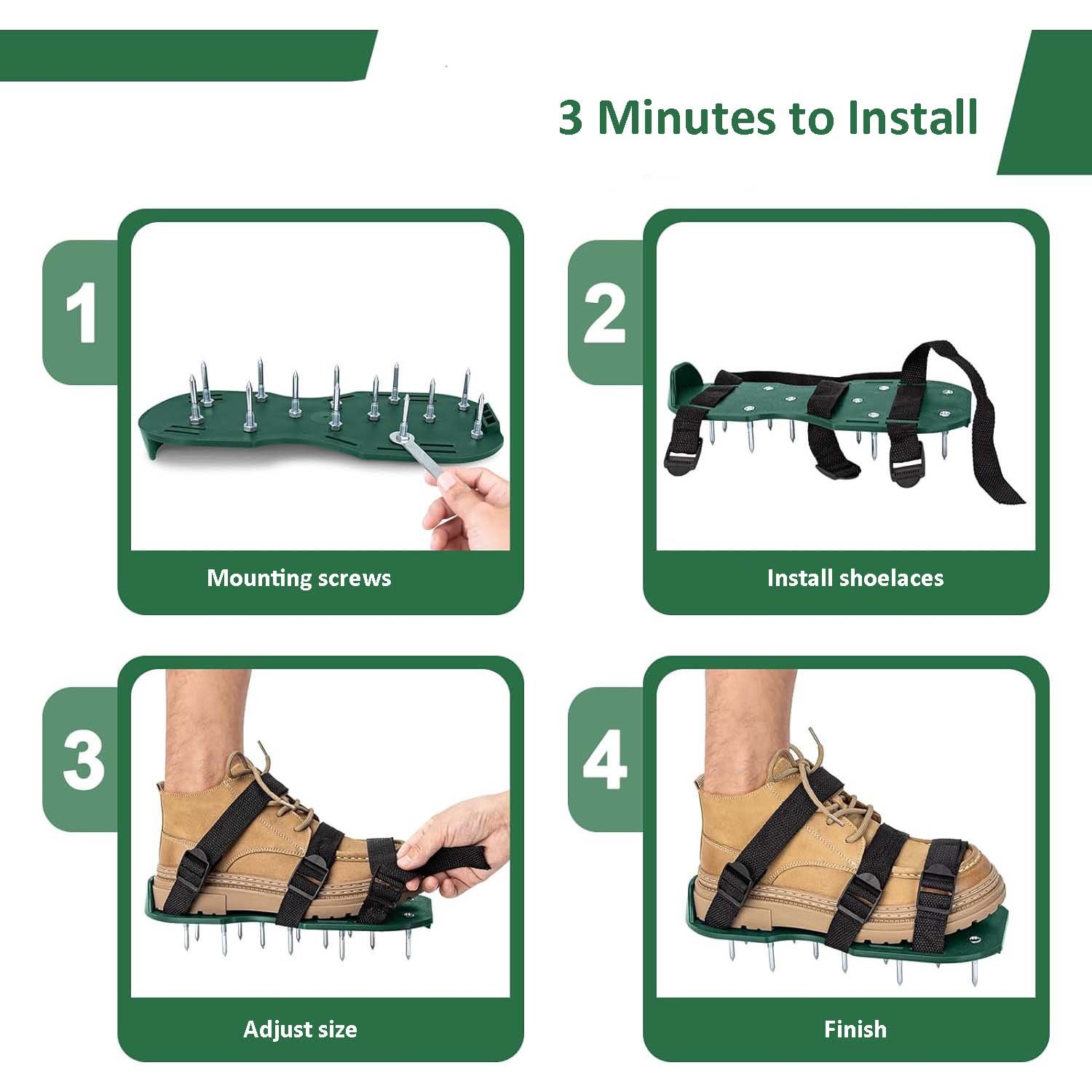 3 Minutes to Install

1

Mounting screws

2

Install shoelaces

3

Adjust size

4

Finish