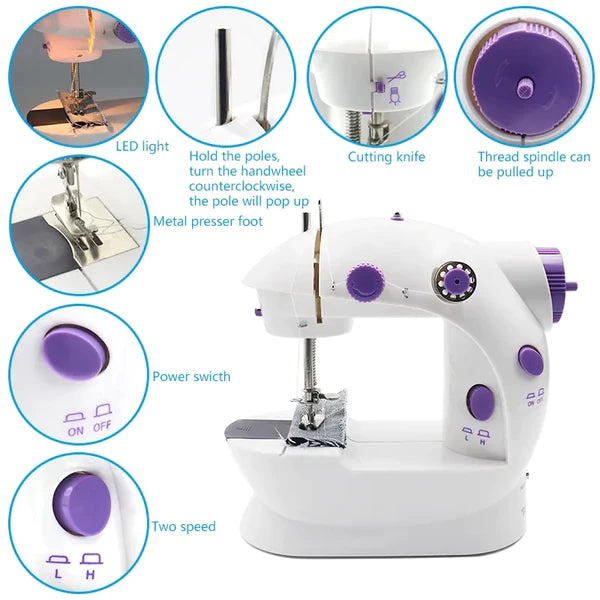 LED light

Hold the poles, turn the handwheel counterclockwise, the pole will pop up

Cutting knife

Thread spindle can be pulled up

Metal presser foot

Power swicth

ON OFF

Two speed

L H

ON OFF

L H