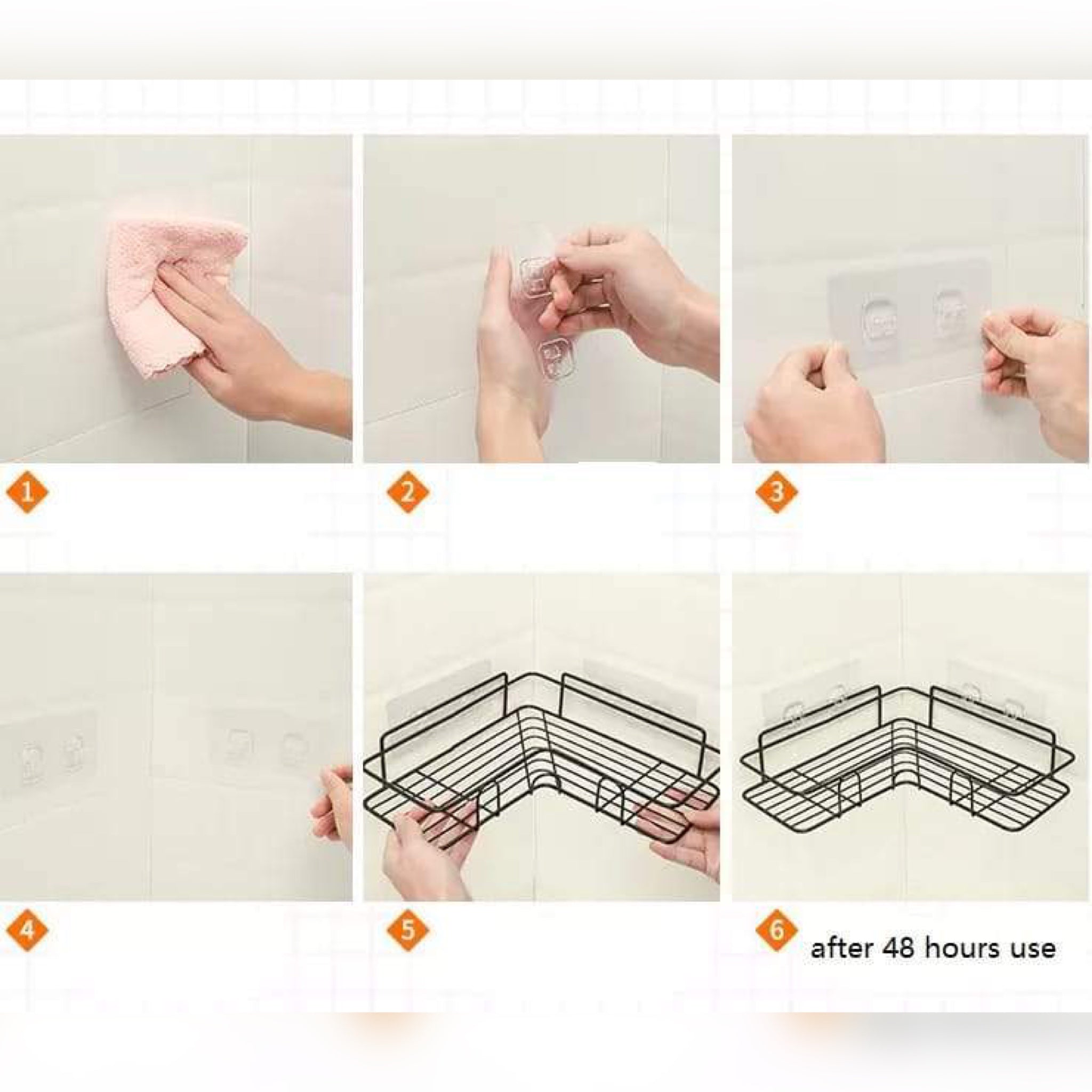 1

2

3

4

5

6 after 48 hours use