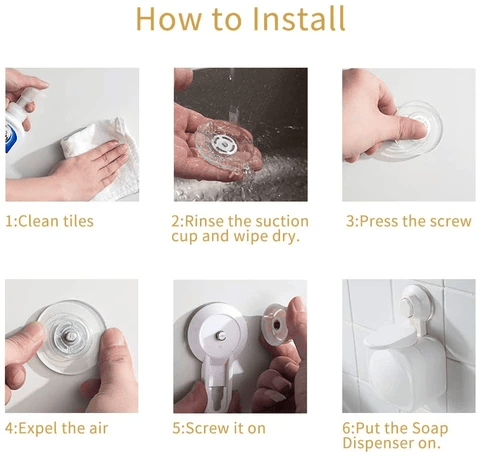 How to Install

1:Clean tiles

2:Rinse the suction cup and wipe dry.

3:Press the screw

4:Expel the air

5:Screw it on

6:Put the Soap Dispenser on.