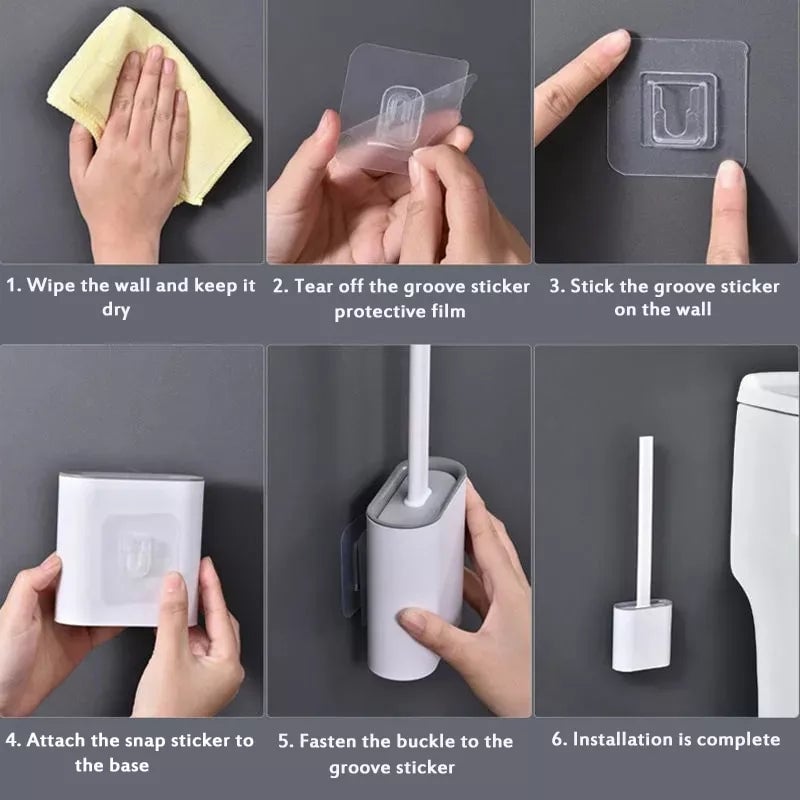 1. Wipe the wall and keep it dry

2. Tear off the groove sticker protective film

3. Stick the groove sticker on the wall

4. Attach the snap sticker to the base

5. Fasten the buckle to the groove sticker

6. Installation is complete