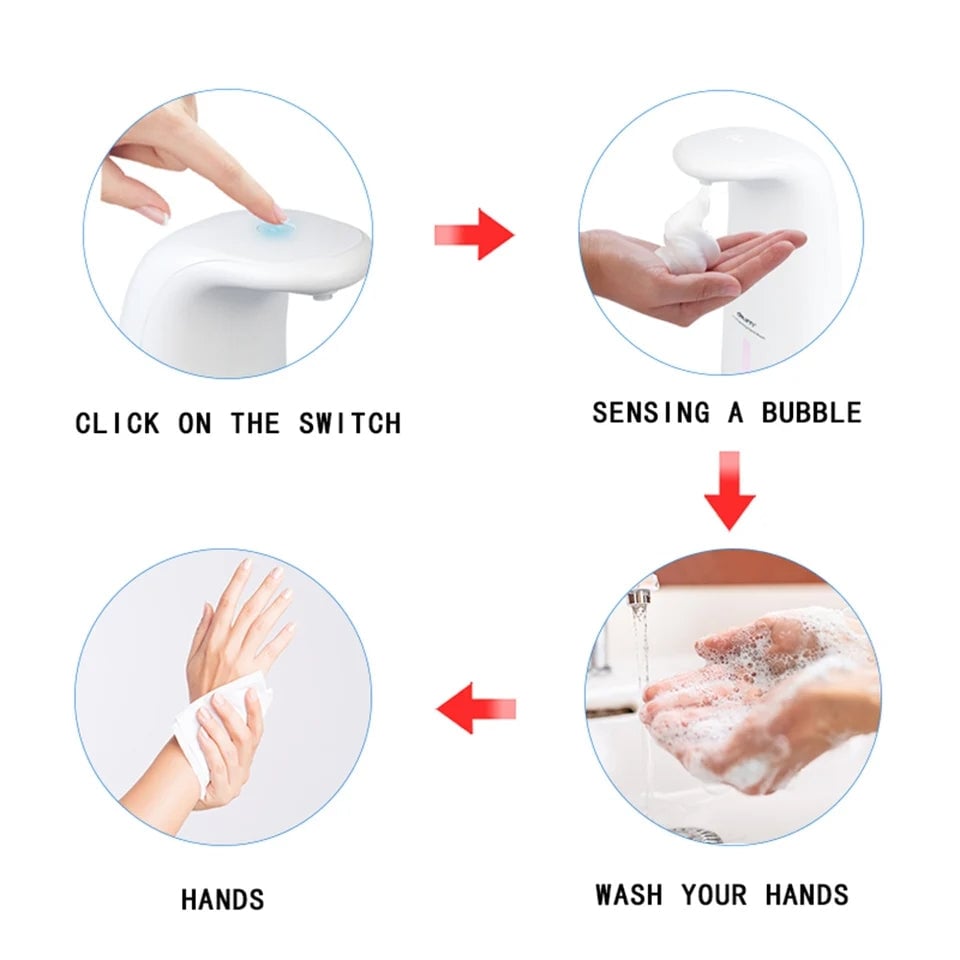 CLICK ON THE SWITCH

SENSING A BUBBLE

WASH YOUR HANDS

HANDS