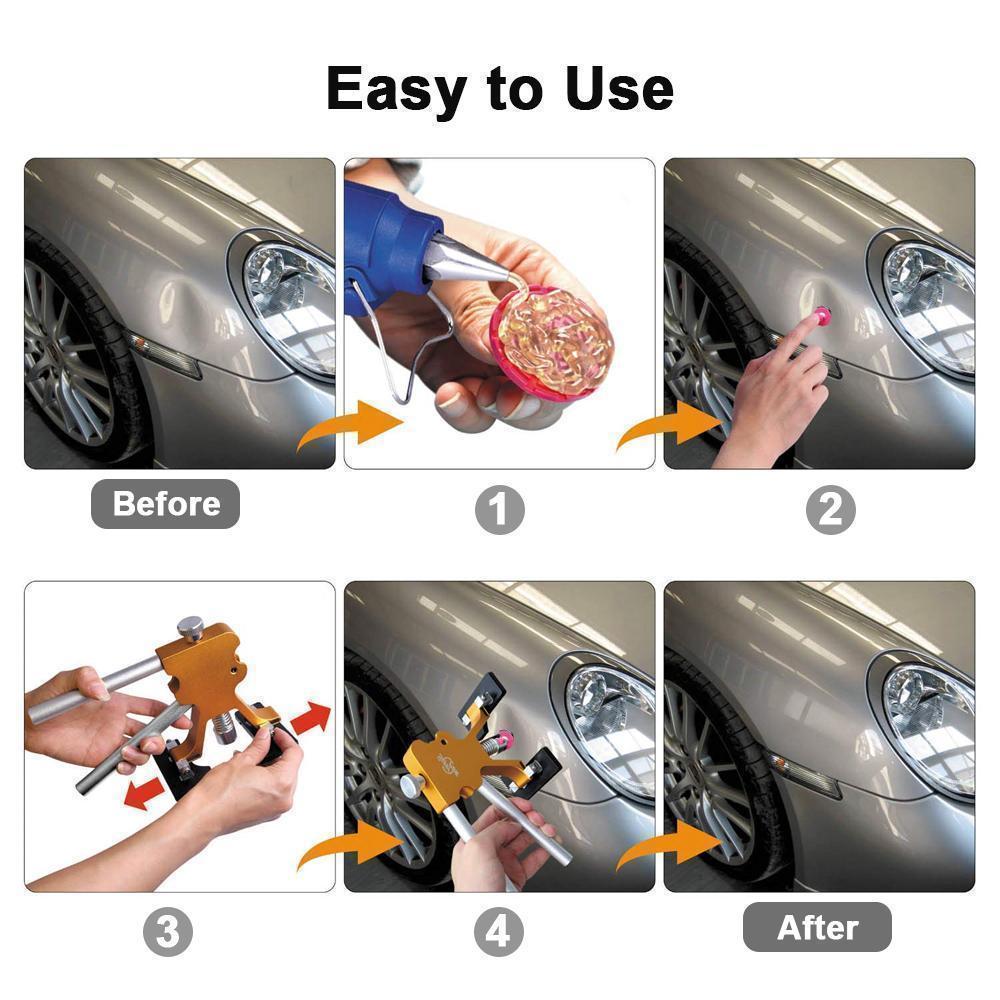 Easy to Use

Before

1

2

3

4

After