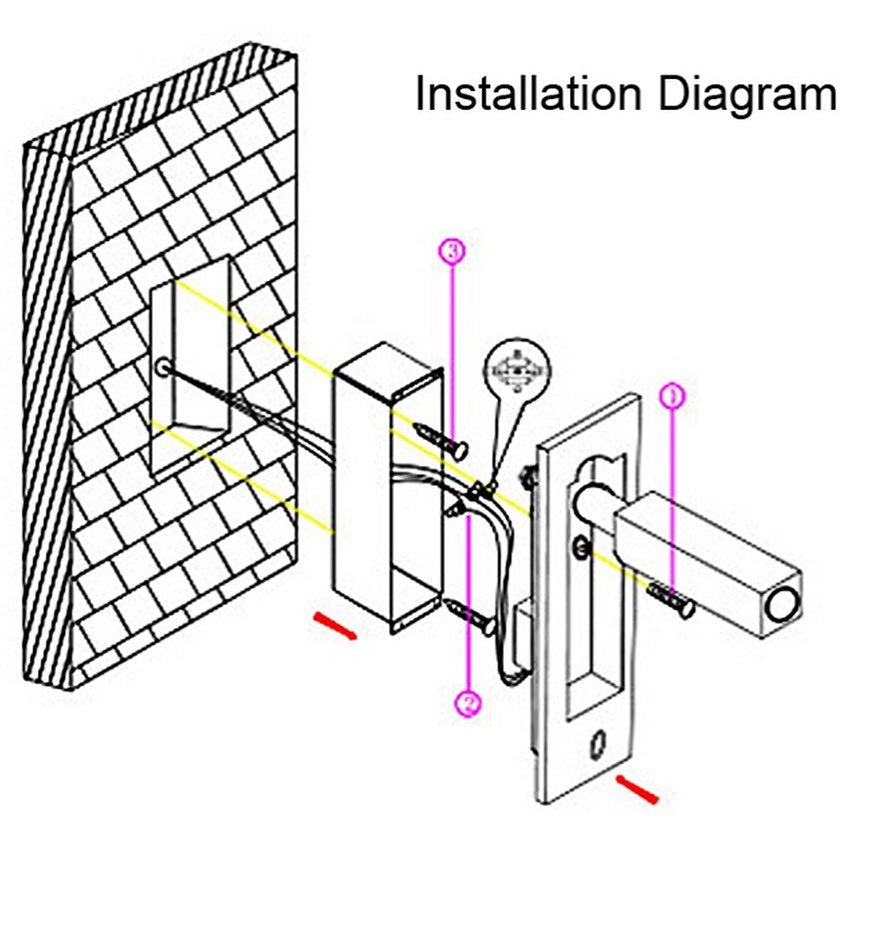 Installation Diagram

3

1

2