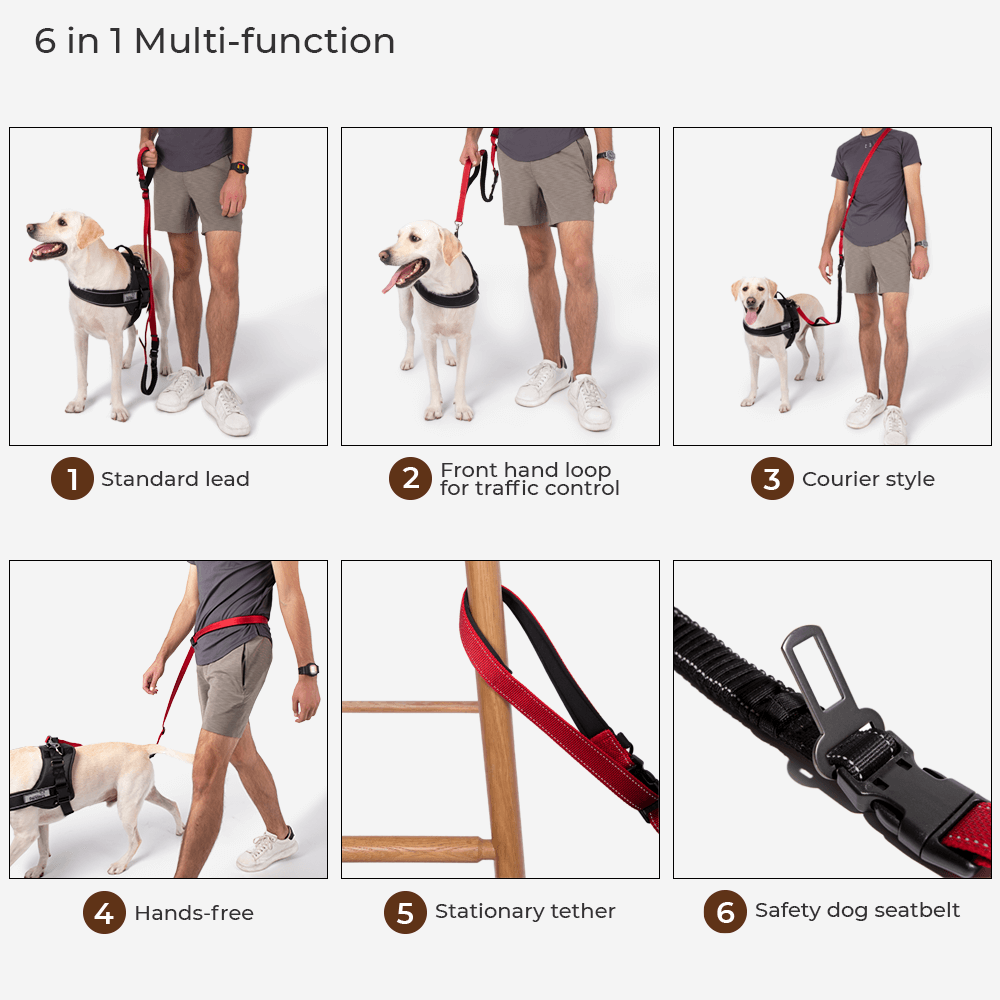 6 in 1 Multi-function

1 Standard lead

2 Front hand loop for traffic control

3 Courier style

4 Hands-free

5 Stationary tether

6 Safety dog seatbelt