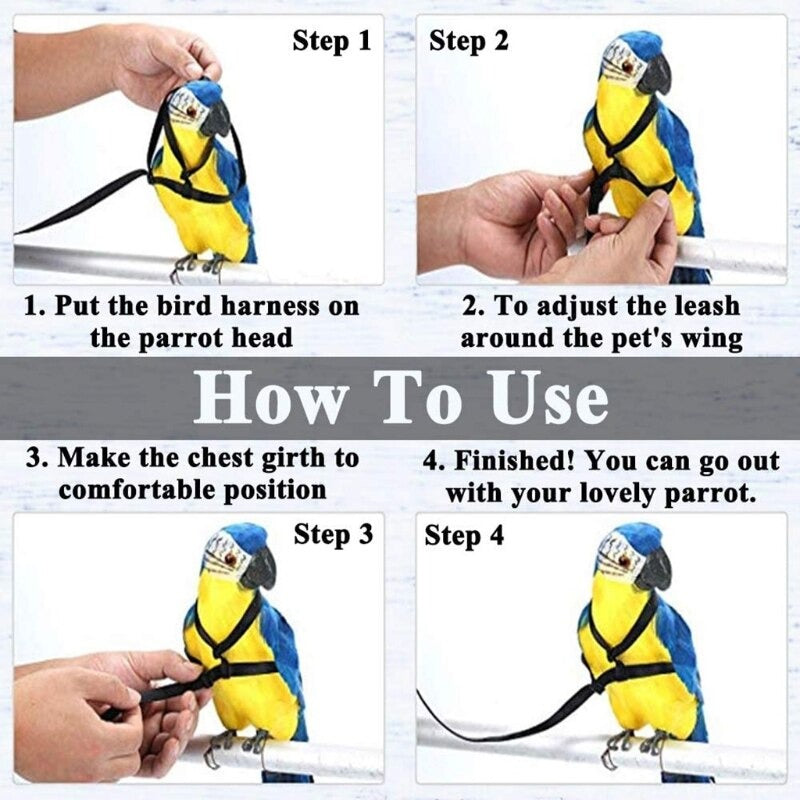 Step 1

Step 2

1. Put the bird harness on the parrot head

2. To adjust the leash around the pet's wing

How To Use

3. Make the chest girth to comfortable position

4. Finished! You can go out with your lovely parrot.

Step 3

Step 4