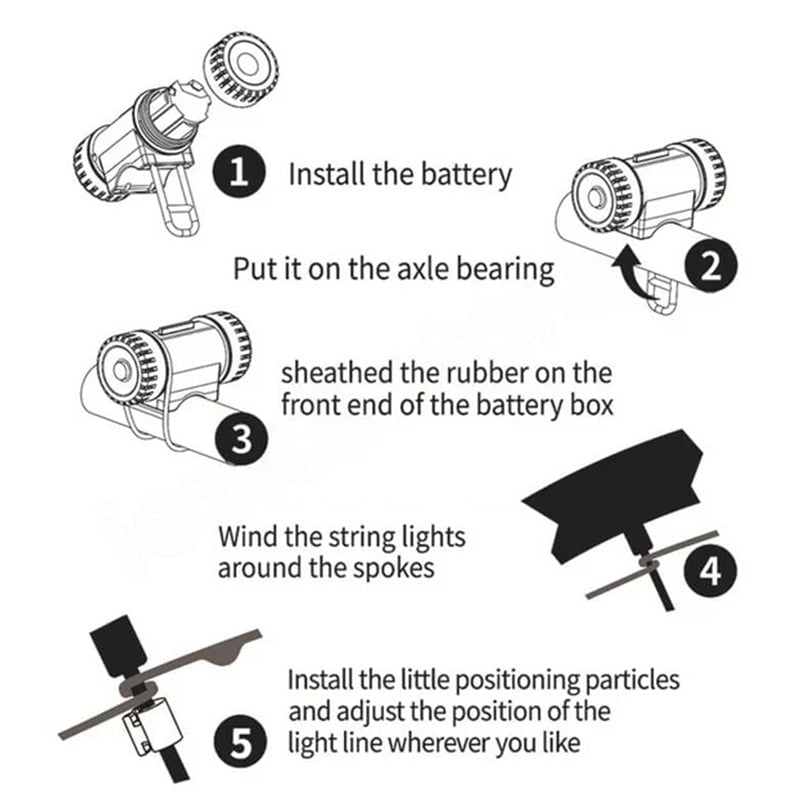 1 Install the battery

Put it on the axle bearing 2

3 sheathed the rubber on the front end of the battery box

Wind the string lights around the spokes 4

5 Install the little positioning particles and adjust the position of the light line wherever you like