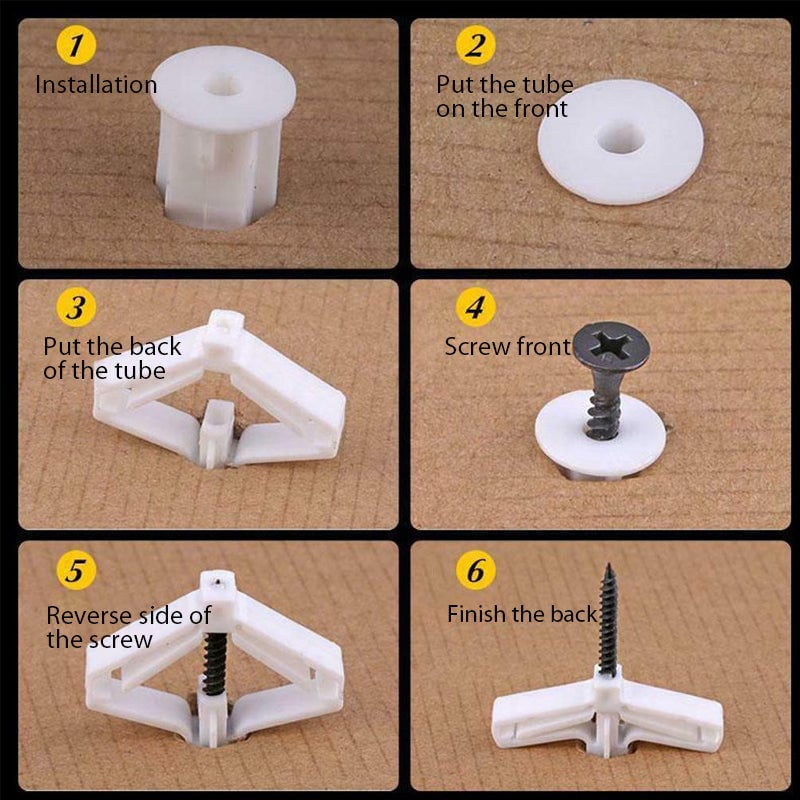 1
Installation

2
Put the tube on the front

3
Put the back of the tube

4
Screw front

5
Reverse side of the screw

6
Finish the back