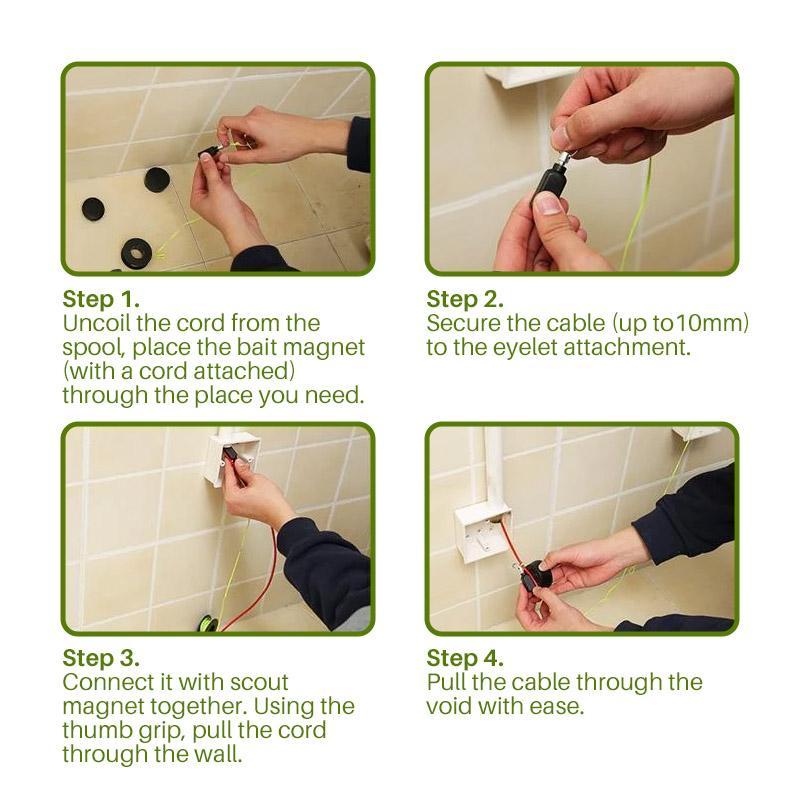 Step 1.
Uncoil the cord from the spool, place the bait magnet (with a cord attached) through the place you need.

Step 2.
Secure the cable (up to10mm) to the eyelet attachment.

Step 3.
Connect it with scout magnet together. Using the thumb grip, pull the cord through the wall.

Step 4.
Pull the cable through the void with ease.