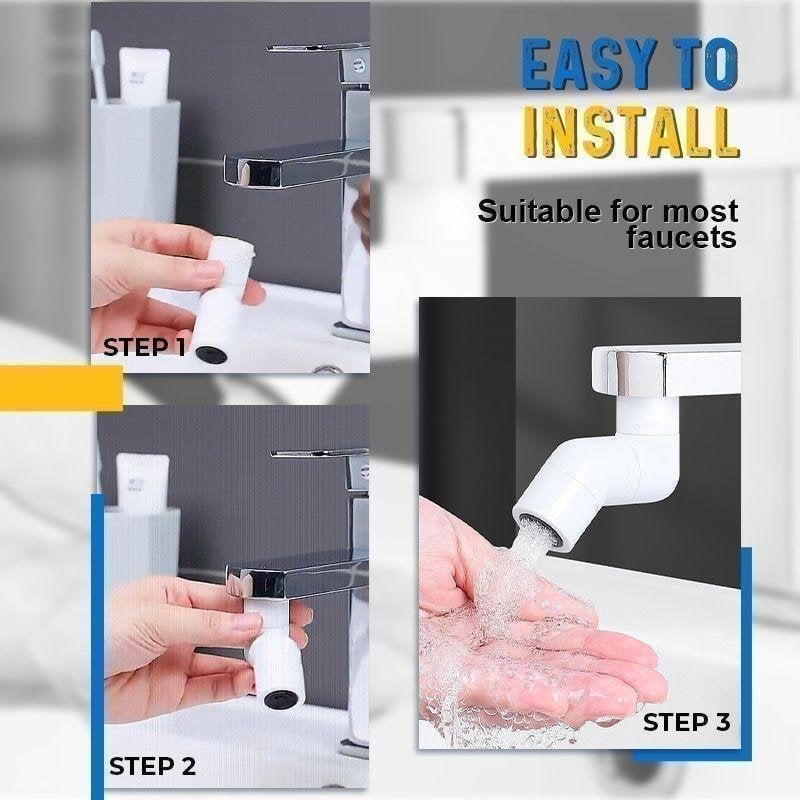 EASY TO INSTALL

Suitable for most faucets

STEP 1

STEP 2

STEP 3