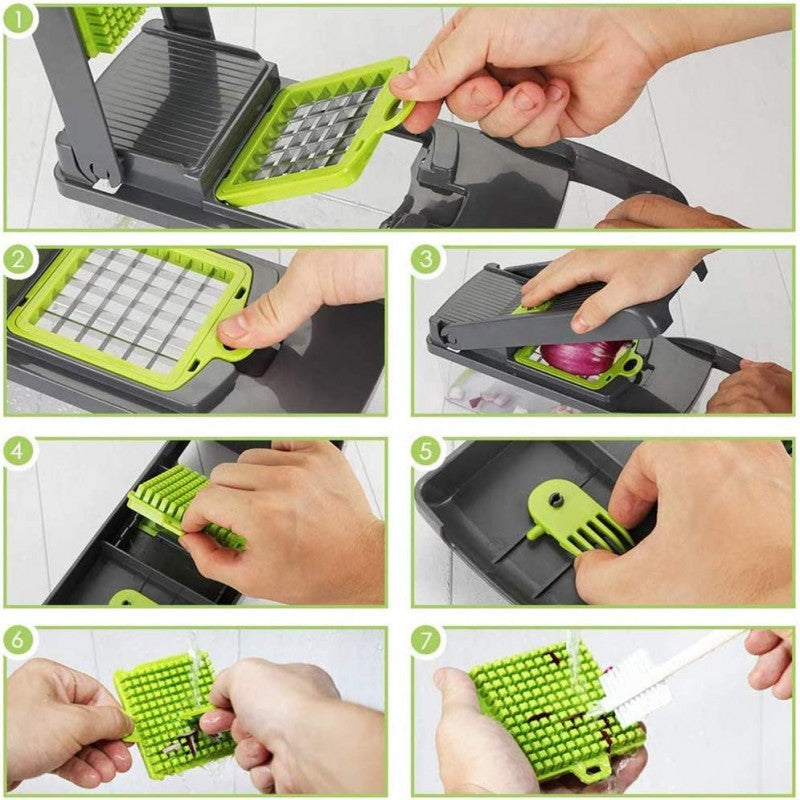 1

2

3

4

5

6

7