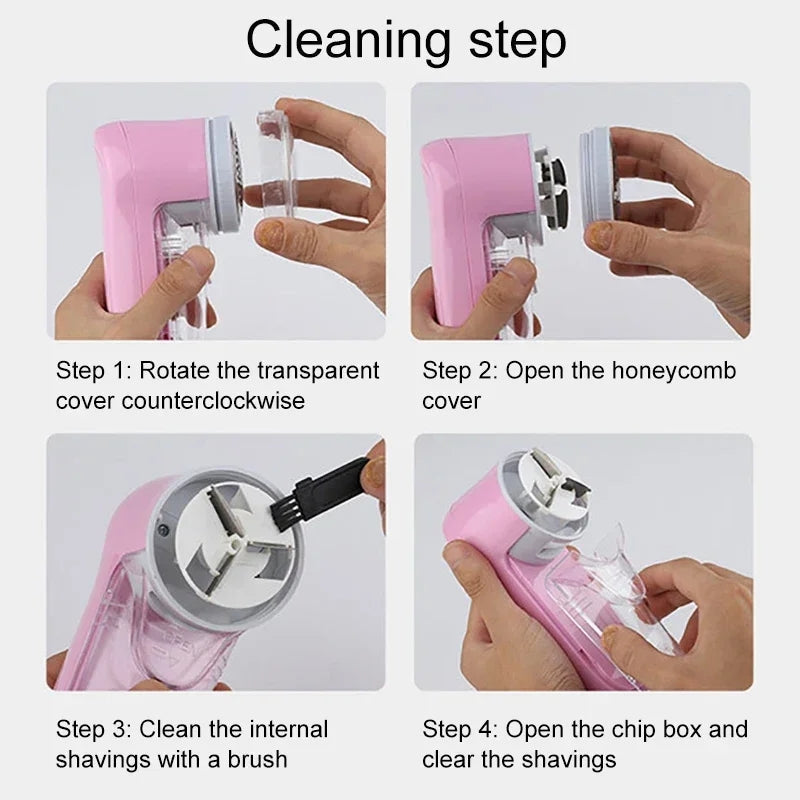 Cleaning step

Step 1: Rotate the transparent cover counterclockwise

Step 2: Open the honeycomb cover

Step 3: Clean the internal shavings with a brush

Step 4: Open the chip box and clear the shavings