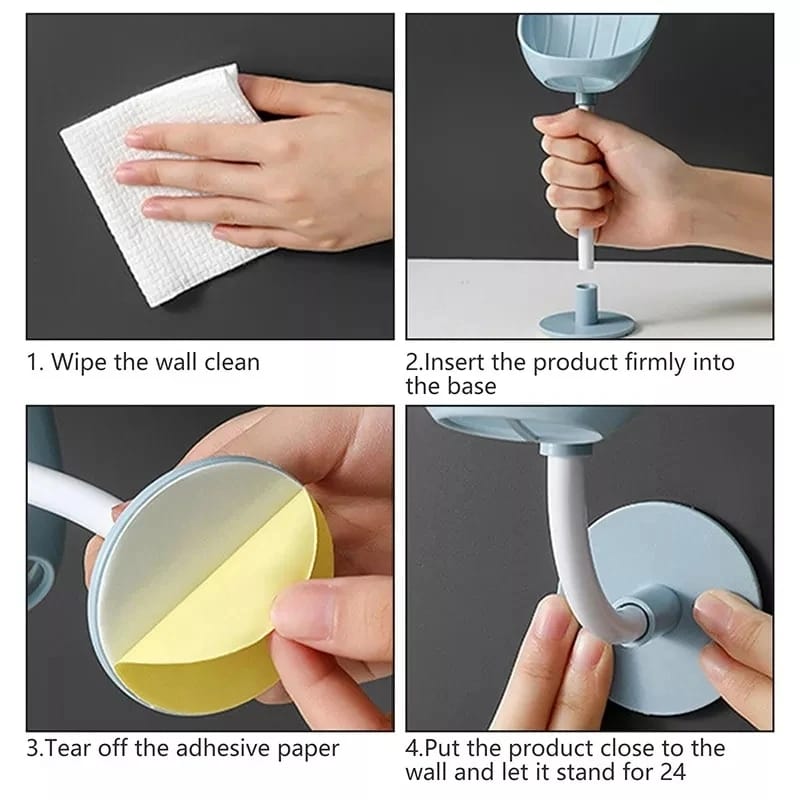 1. Wipe the wall clean

2.Insert the product firmly into the base

3.Tear off the adhesive paper

4.Put the product close to the wall and let it stand for 24