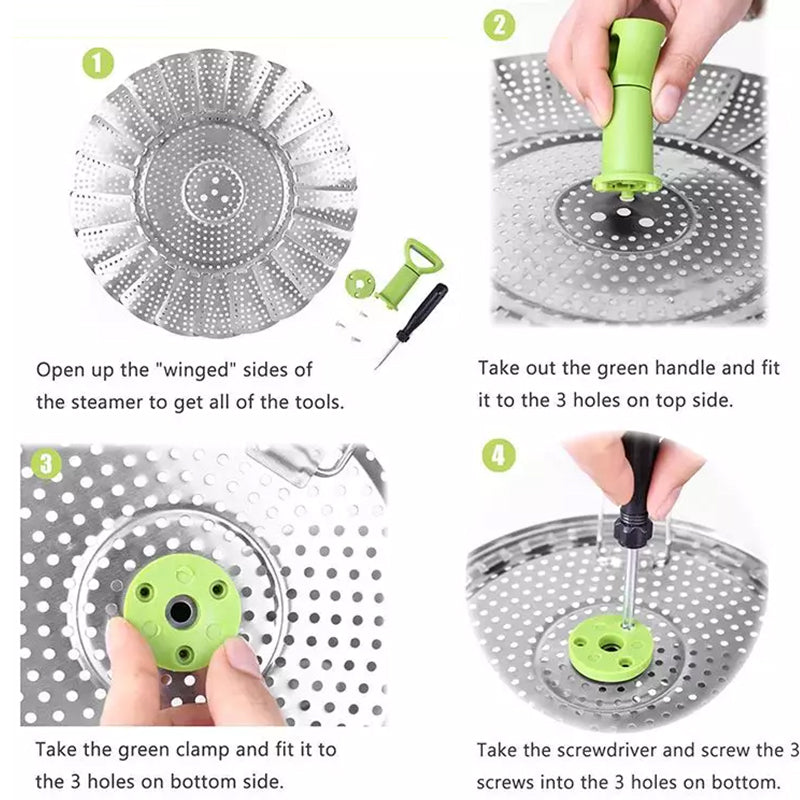 1

Open up the "winged" sides of the steamer to get all of the tools.

2

Take out the green handle and fit it to the 3 holes on top side.

3

Take the green clamp and fit it to the 3 holes on bottom side.

4

Take the screwdriver and screw the 3 screws into the 3 holes on bottom.