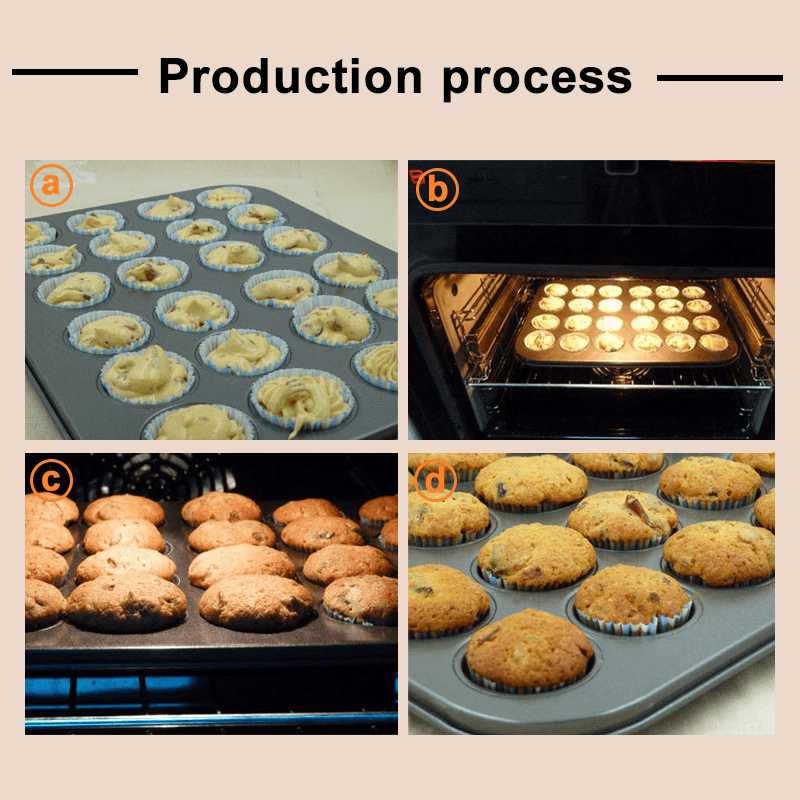 Production process

a

b

c

d