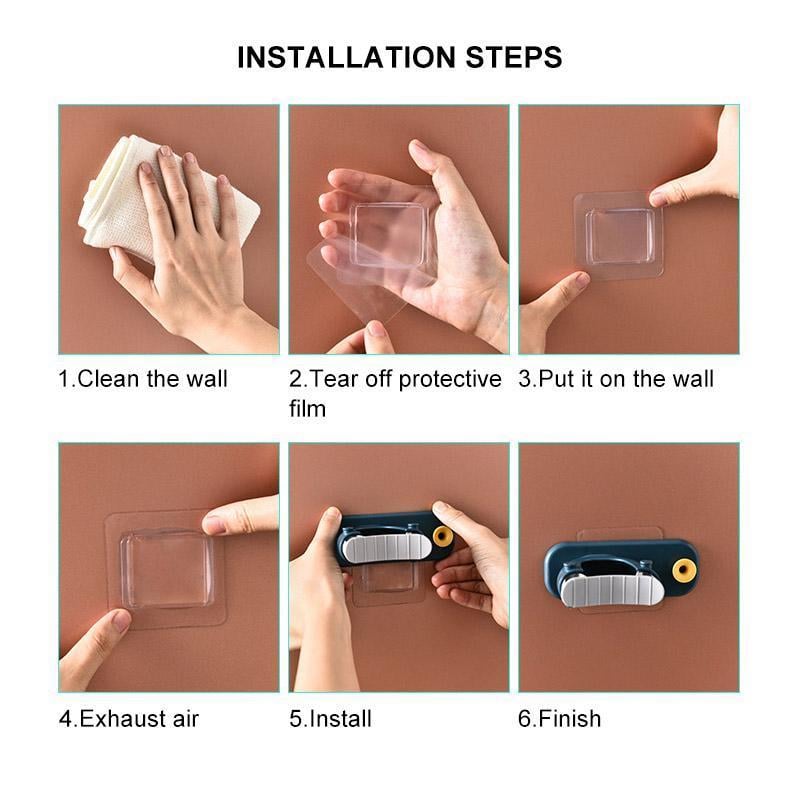 INSTALLATION STEPS

1.Clean the wall

2.Tear off protective film

3.Put it on the wall

4.Exhaust air

5.Install

6.Finish