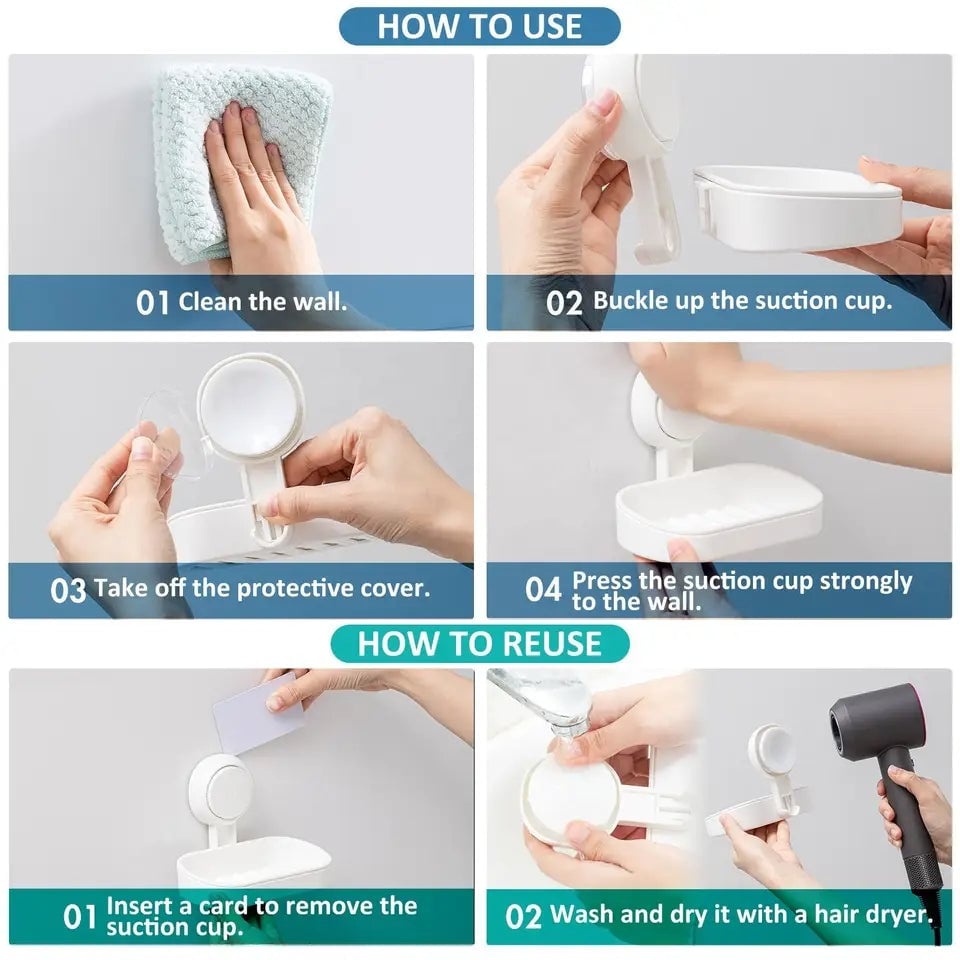 HOW TO USE

01 Clean the wall.

02 Buckle up the suction cup.

03 Take off the protective cover.

04 Press the suction cup strongly to the wall.

HOW TO REUSE

01 Insert a card to remove the suction cup.

02 Wash and dry it with a hair dryer.