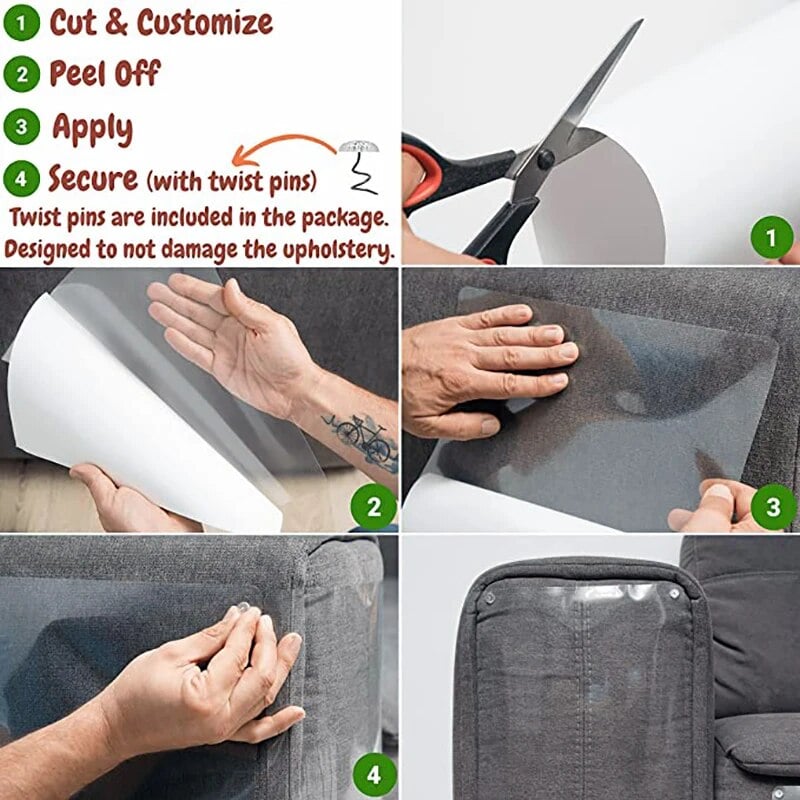 1 Cut & Customize
2 Peel Off
3 Apply
4 Secure (with twist pins)
Twist pins are included in the package.
Designed to not damage the upholstery.

1

2

3

4