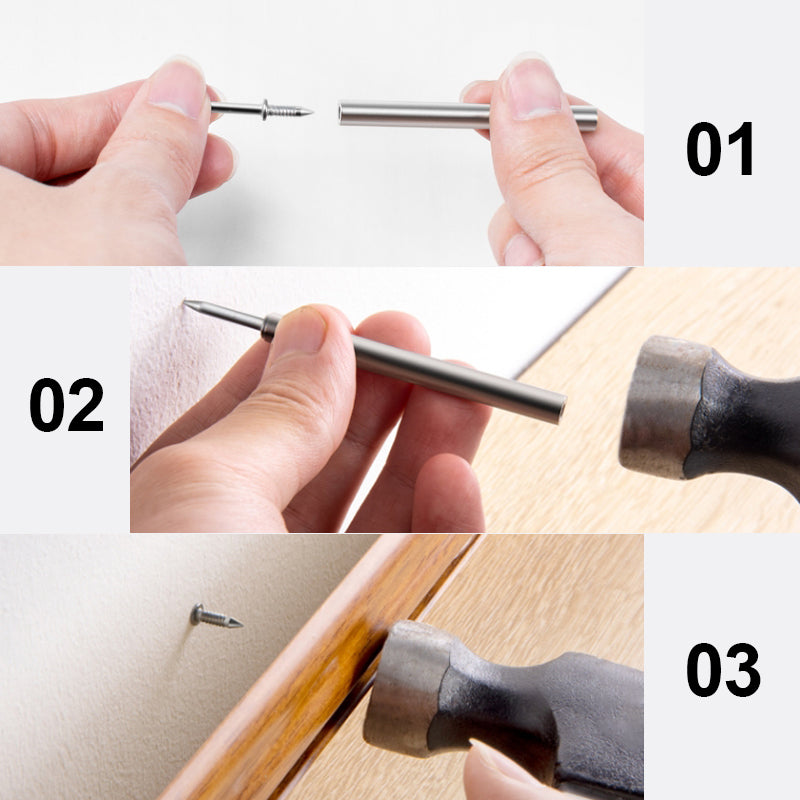 01

02

03