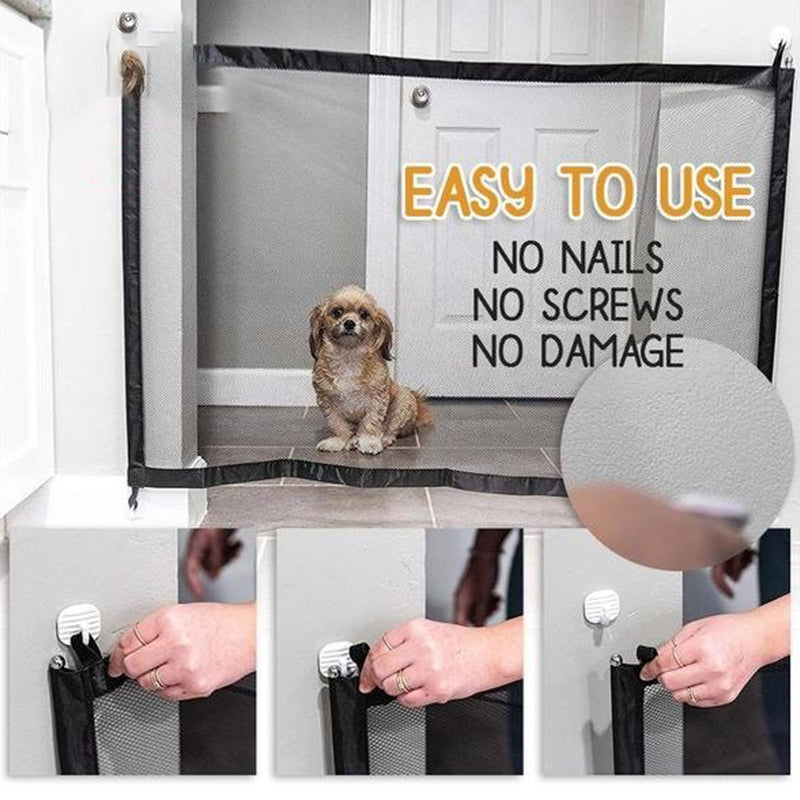 EASY TO USE

NO NAILS
NO SCREWS
NO DAMAGE