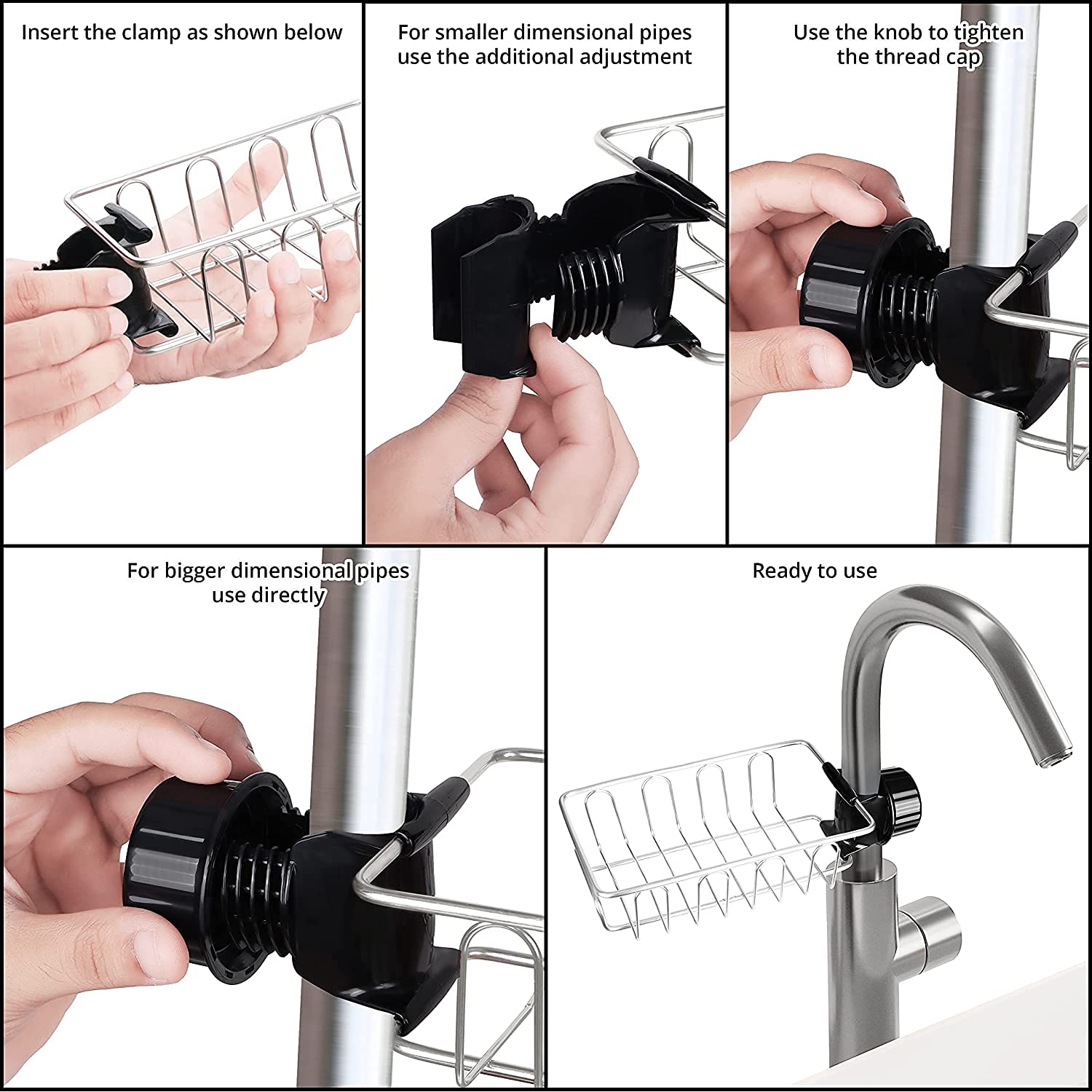 Insert the clamp as shown below

For smaller dimensional pipes use the additional adjustment

Use the knob to tighten the thread cap

For bigger dimensional pipes use directly

Ready to use