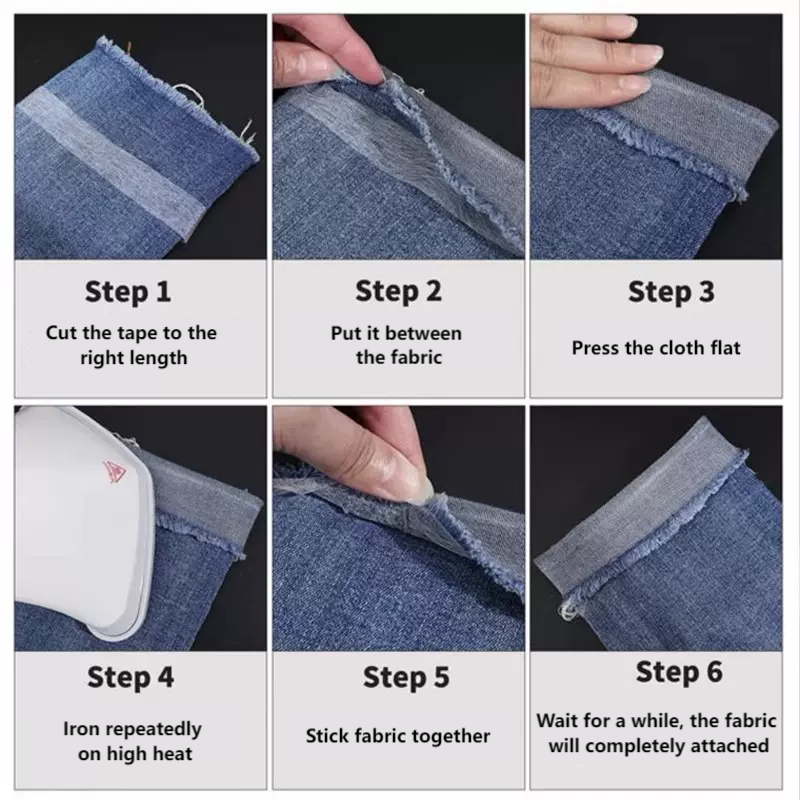 Step 1
Cut the tape to the right length

Step 2
Put it between the fabric

Step 3
Press the cloth flat

Step 4
Iron repeatedly on high heat

Step 5
Stick fabric together

Step 6
Wait for a while, the fabric will completely attached