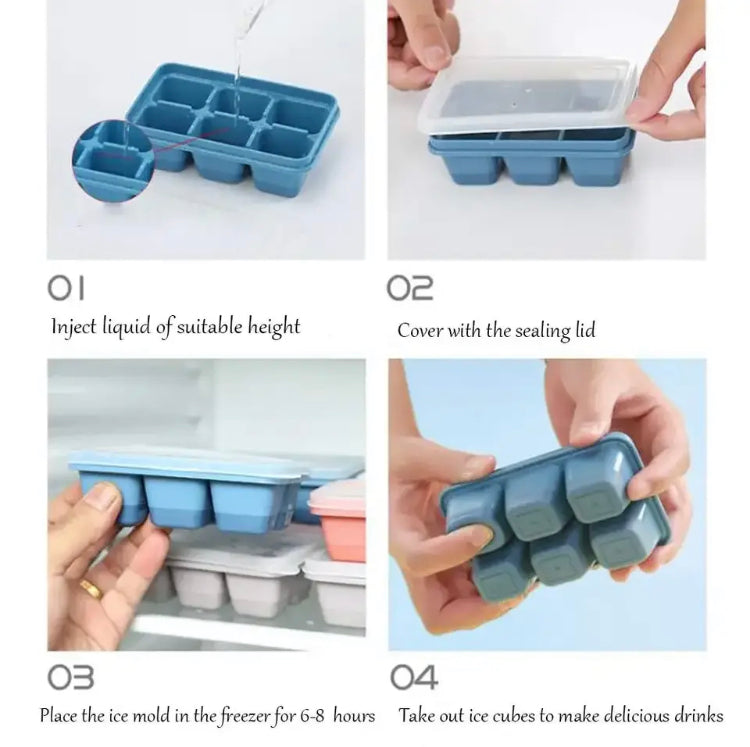 01

Inject liquid of suitable height

02

Cover with the sealing lid

03

Place the ice mold in the freezer for 6-8 hours

04

Take out ice cubes to make delicious drinks