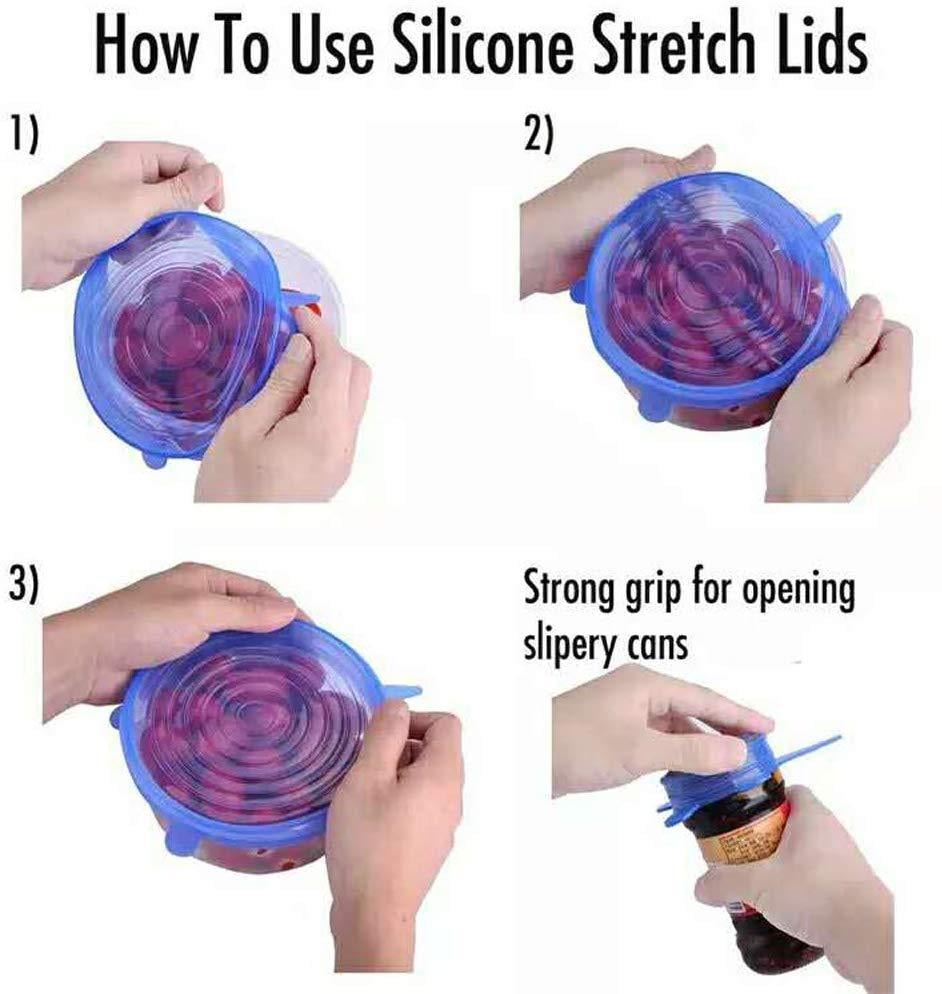 How To Use Silicone Stretch Lids

1)

2)

3)

Strong grip for opening slipery cans