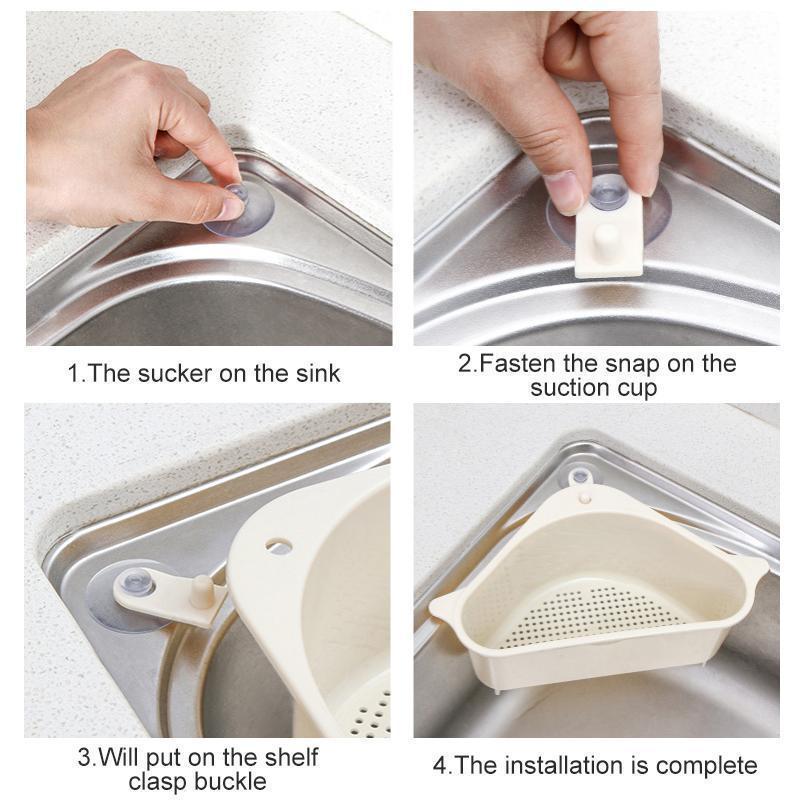 1.The sucker on the sink

2.Fasten the snap on the suction cup

3.Will put on the shelf clasp buckle

4.The installation is complete