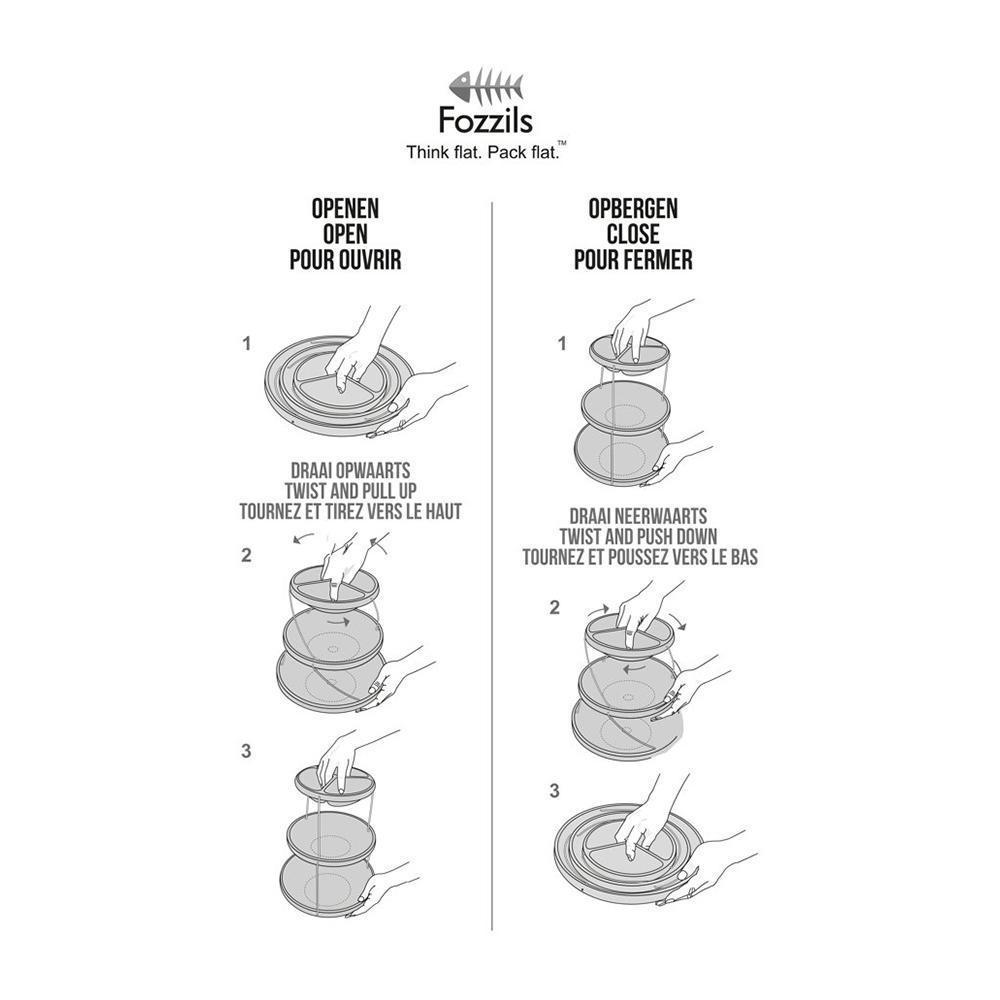 Fozzils
Think flat. Pack flat.™

OPENEN
OPEN
POUR OUVRIR

1

DRAAI OPWAARTS
TWIST AND PULL UP
TOURNEZ ET TIREZ VERS LE HAUT

2

3

OPBERGEN
CLOSE
POUR FERMER

1

DRAAI NEERWAARTS
TWIST AND PUSH DOWN
TOURNEZ ET POUSSEZ VERS LE BAS

2

3