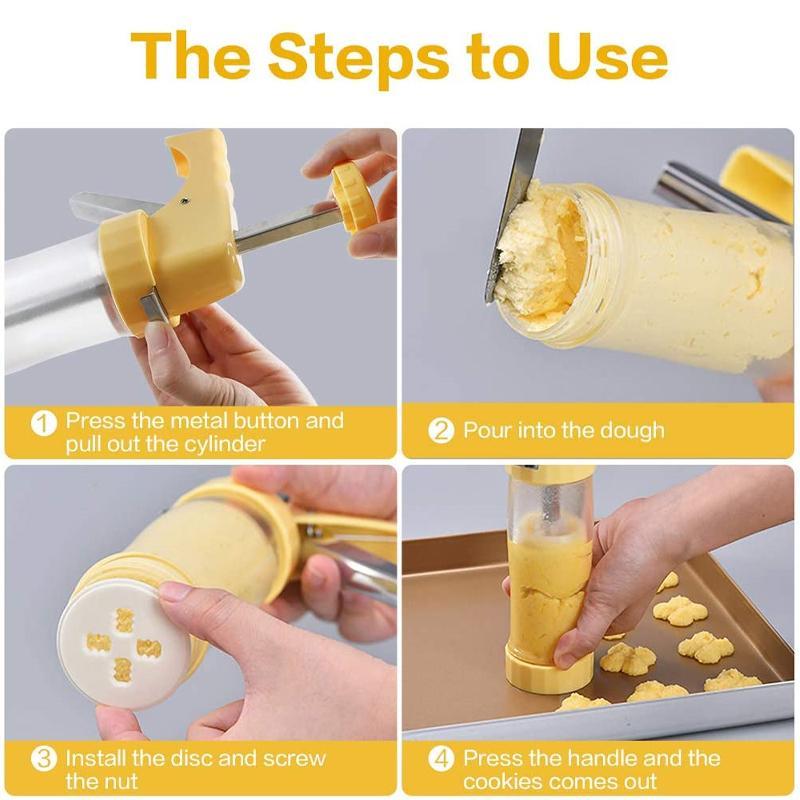 The Steps to Use

1 Press the metal button and pull out the cylinder

2 Pour into the dough

3 Install the disc and screw the nut

4 Press the handle and the cookies comes out