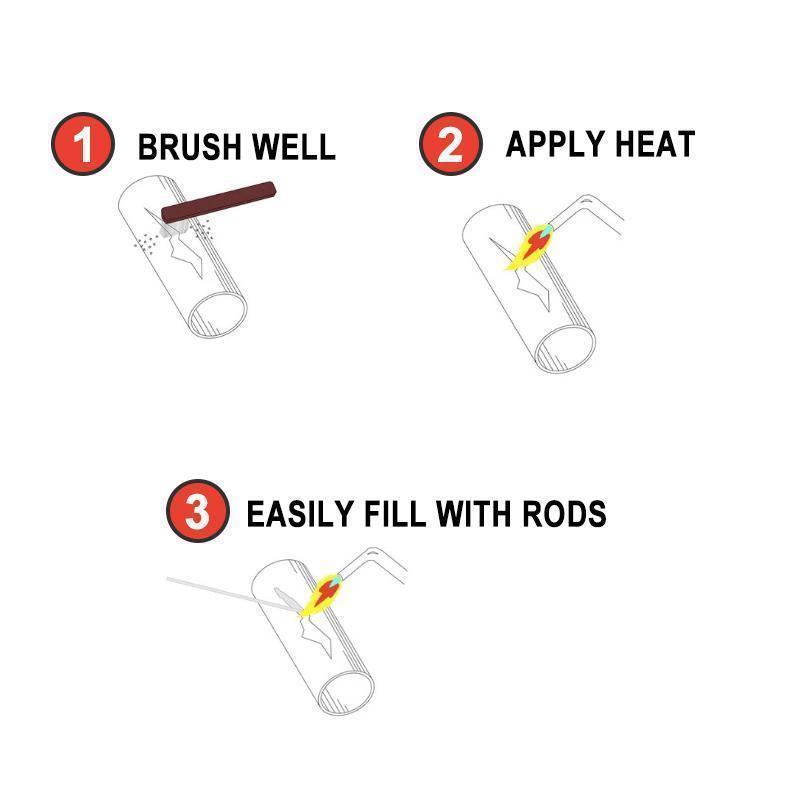 1 BRUSH WELL

2 APPLY HEAT

3 EASILY FILL WITH RODS