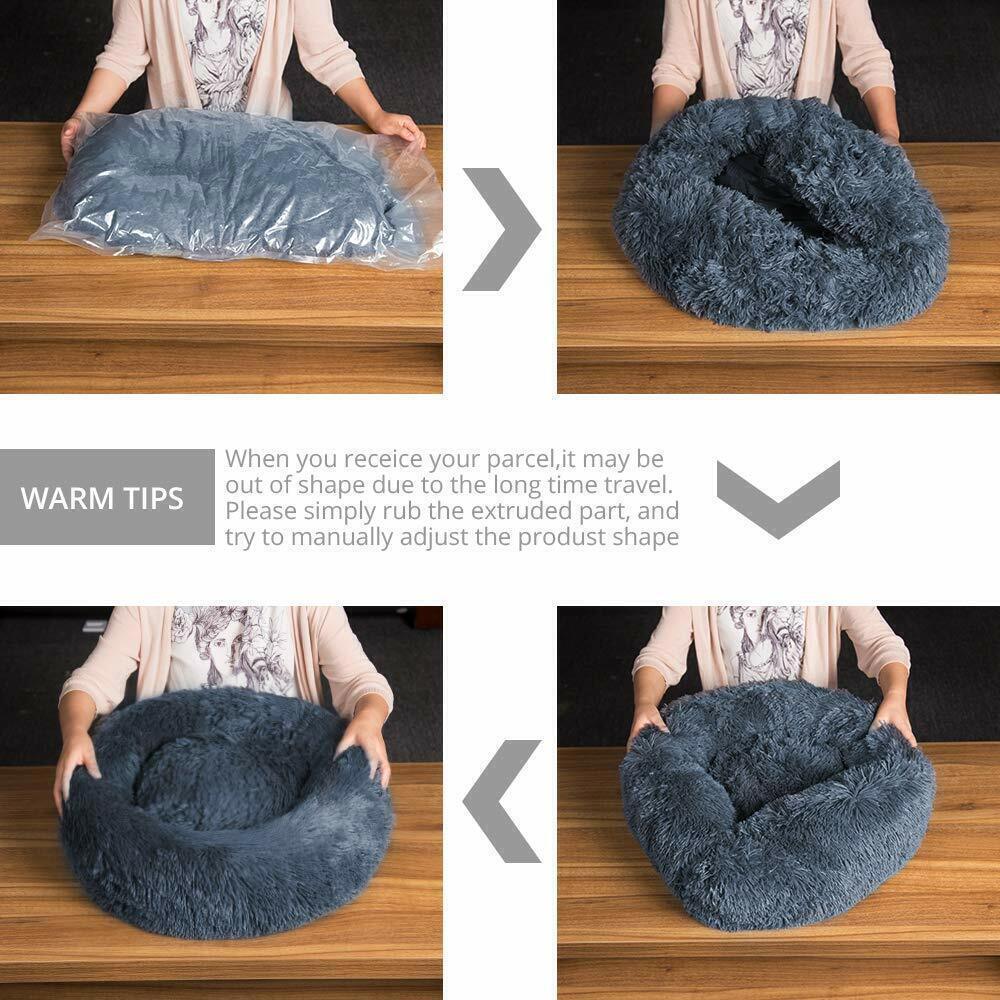 WARM TIPS

When you receice your parcel,it may be out of shape due to the long time travel. Please simply rub the extruded part, and try to manually adjust the produst shape