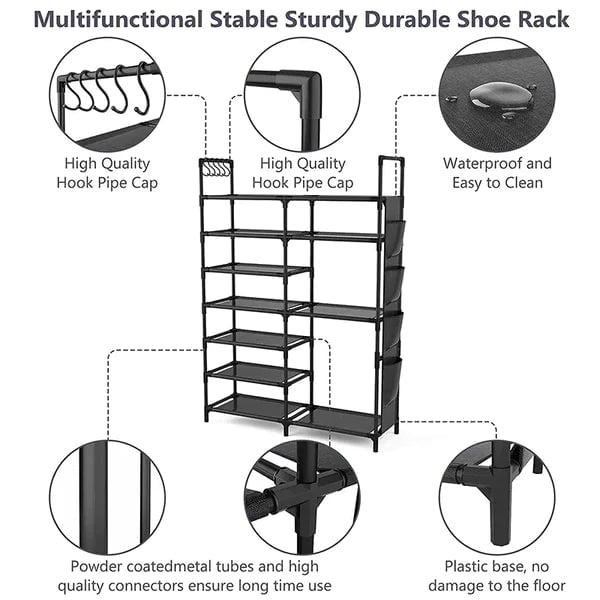 Multifunctional Stable Sturdy Durable Shoe Rack

High Quality Hook Pipe Cap

High Quality Hook Pipe Cap

Waterproof and Easy to Clean

Powder coatedmetal tubes and high quality connectors ensure long time use

Plastic base, no damage to the floor