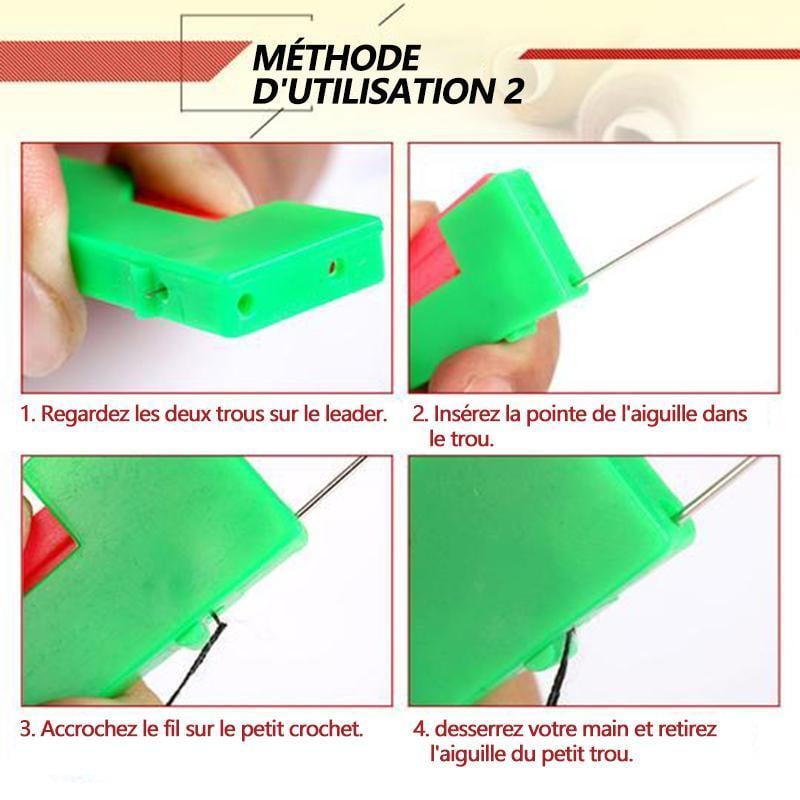 MÉTHODE D'UTILISATION 2

1. Regardez les deux trous sur le leader.

2. Insérez la pointe de l'aiguille dans le trou.

3. Accrochez le fil sur le petit crochet.

4. desserrez votre main et retirez l'aiguille du petit trou.