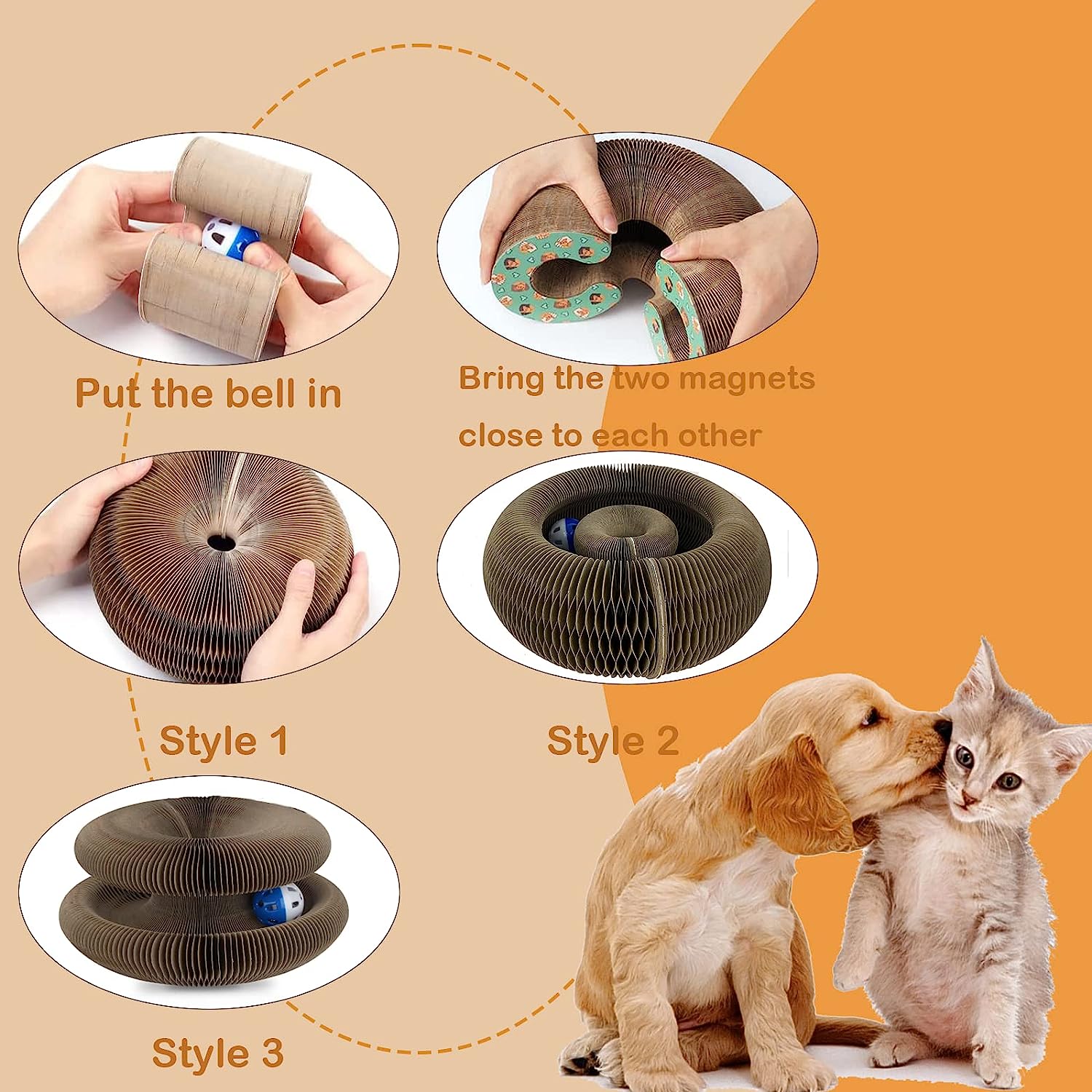 Put the bell in

Bring the two magnets close to each other

Style 1

Style 2

Style 3