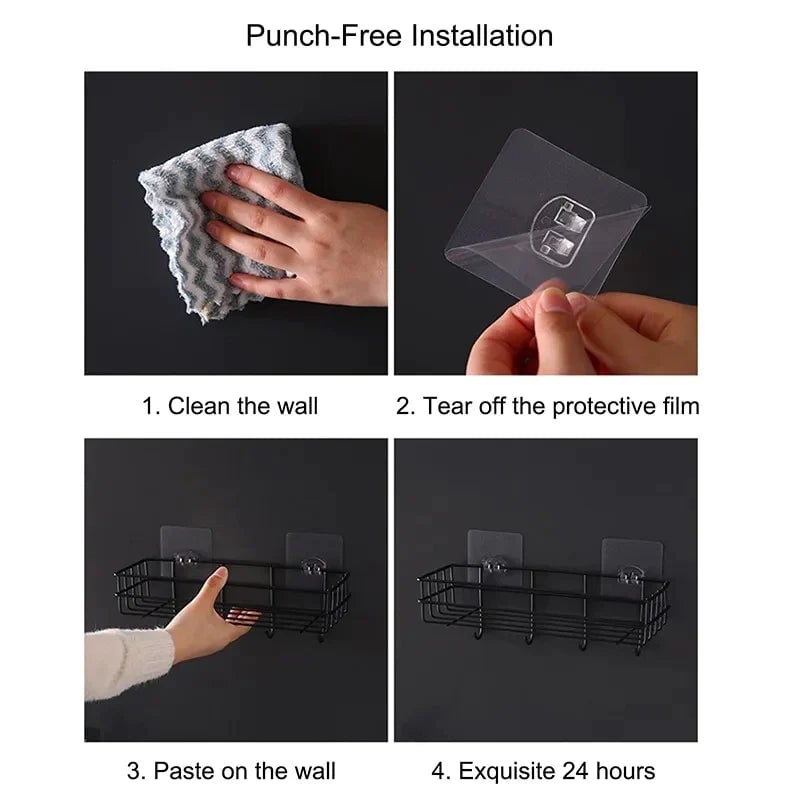 Punch-Free Installation

1. Clean the wall

2. Tear off the protective film

3. Paste on the wall

4. Exquisite 24 hours