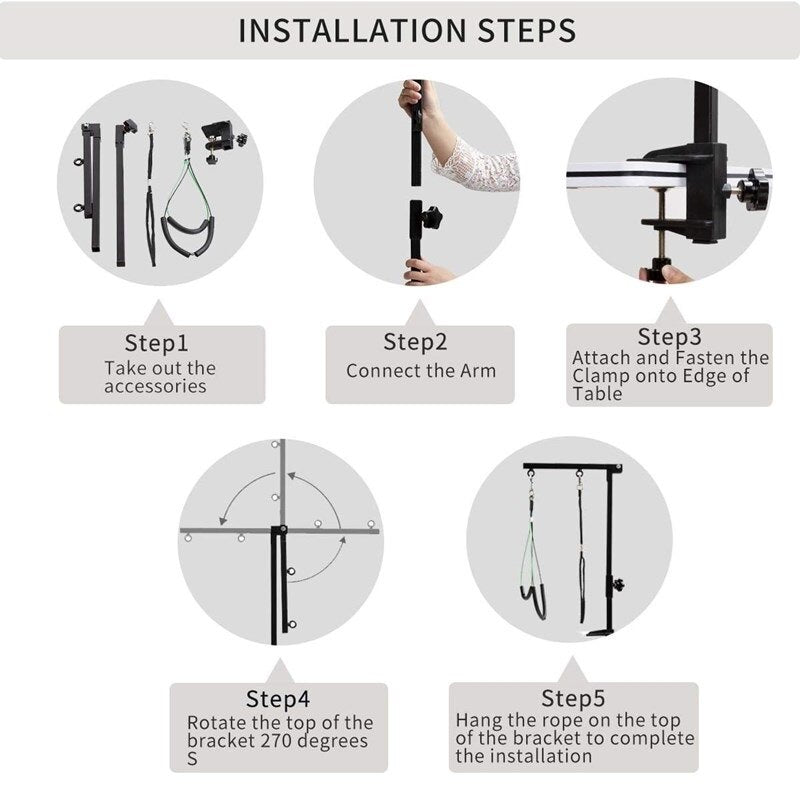 INSTALLATION STEPS

Step1
Take out the accessories

Step2
Connect the Arm

Step3
Attach and Fasten the Clamp onto Edge of Table

Step4
Rotate the top of the bracket 270 degrees S

Step5
Hang the rope on the top of the bracket to complete the installation