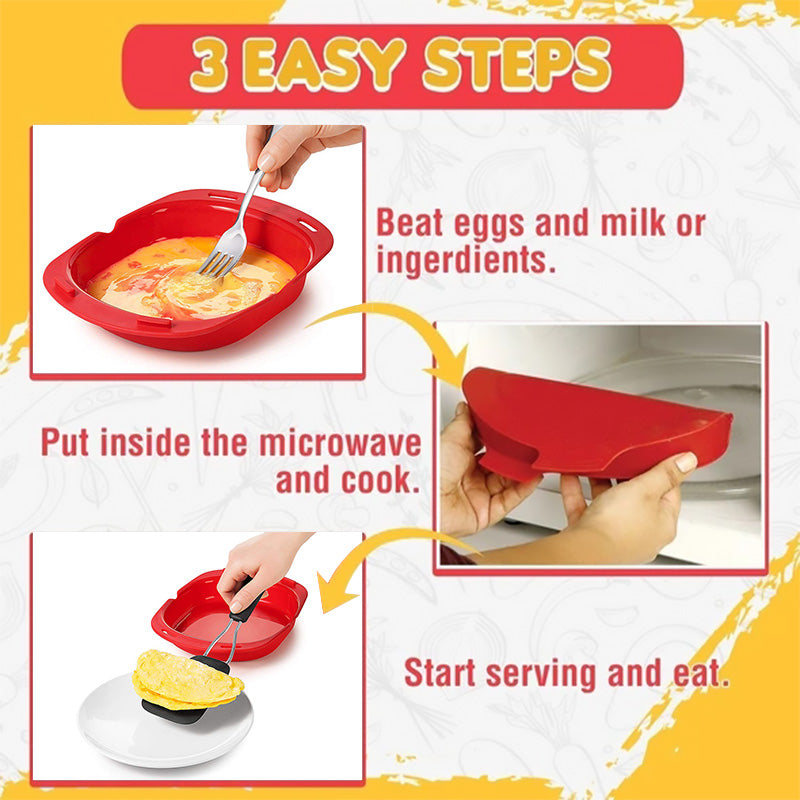 3 EASY STEPS

Beat eggs and milk or ingerdients.

Put inside the microwave and cook.

Start serving and eat.