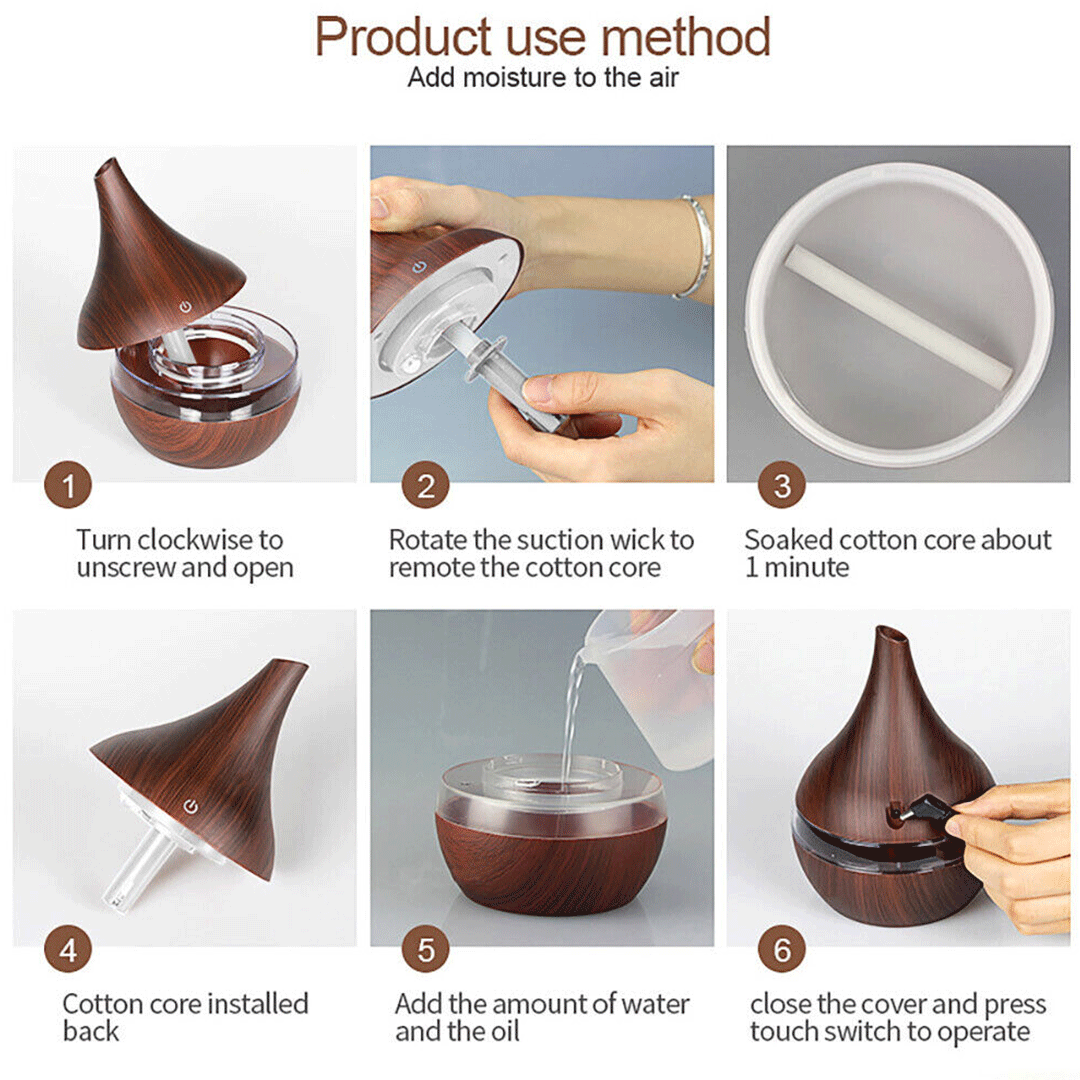 Product use method
Add moisture to the air

1
Turn clockwise to unscrew and open

2
Rotate the suction wick to remote the cotton core

3
Soaked cotton core about 1 minute

4
Cotton core installed back

5
Add the amount of water and the oil

6
close the cover and press touch switch to operate