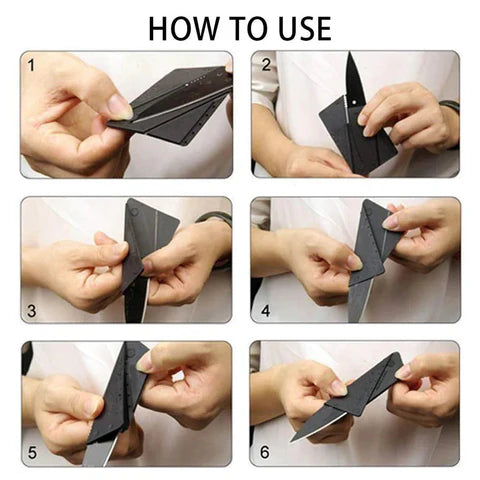 HOW TO USE

1

2

3

4

5

6